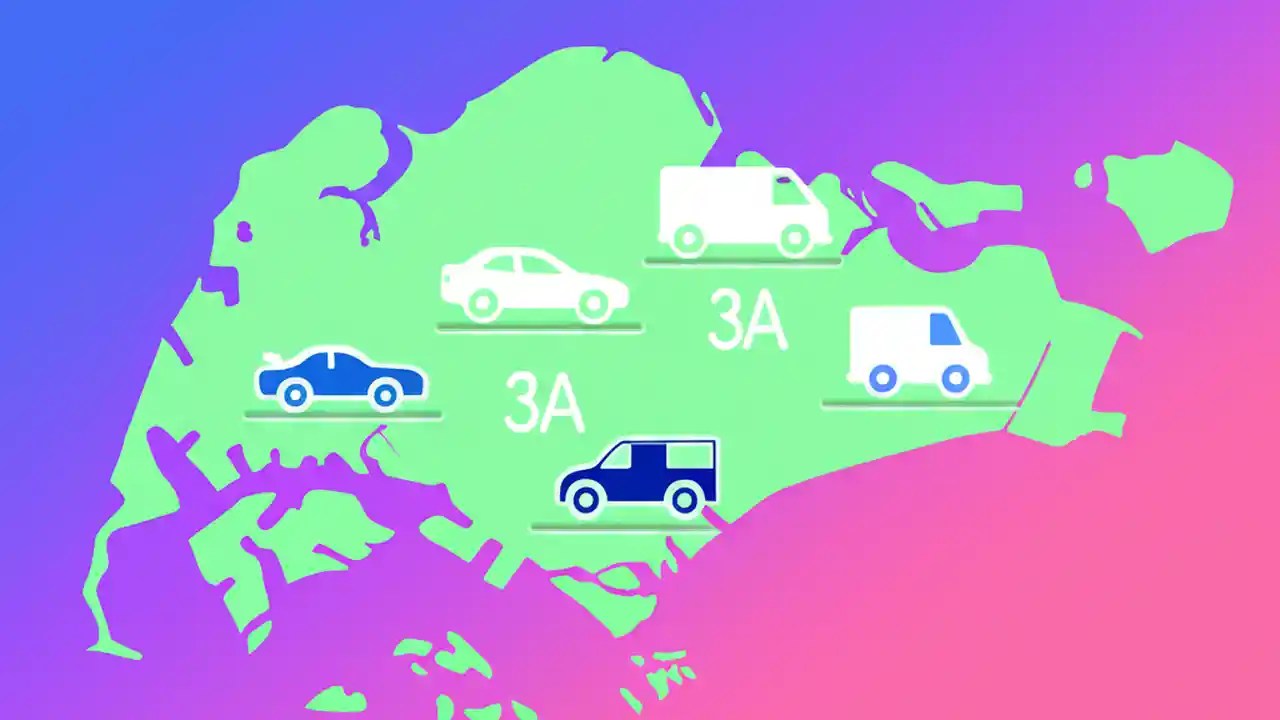 3A
3A