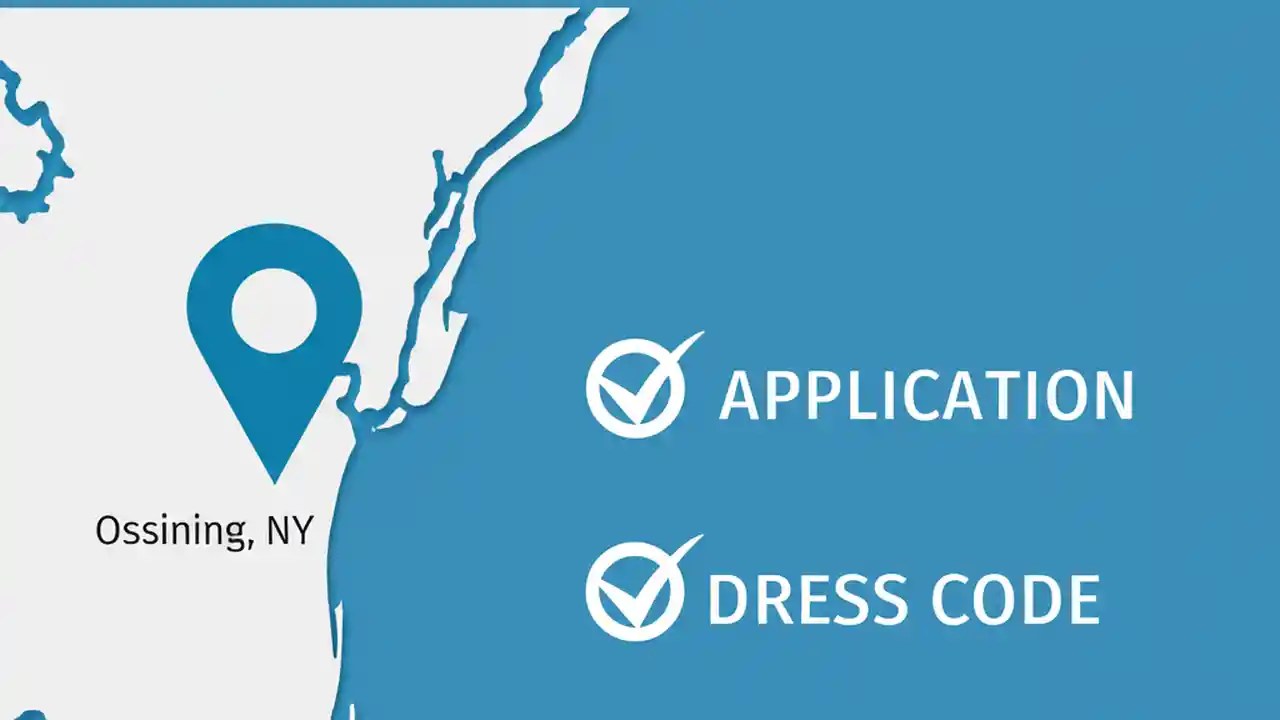 Ossining, NY

APPLICATION

DRESS CODE