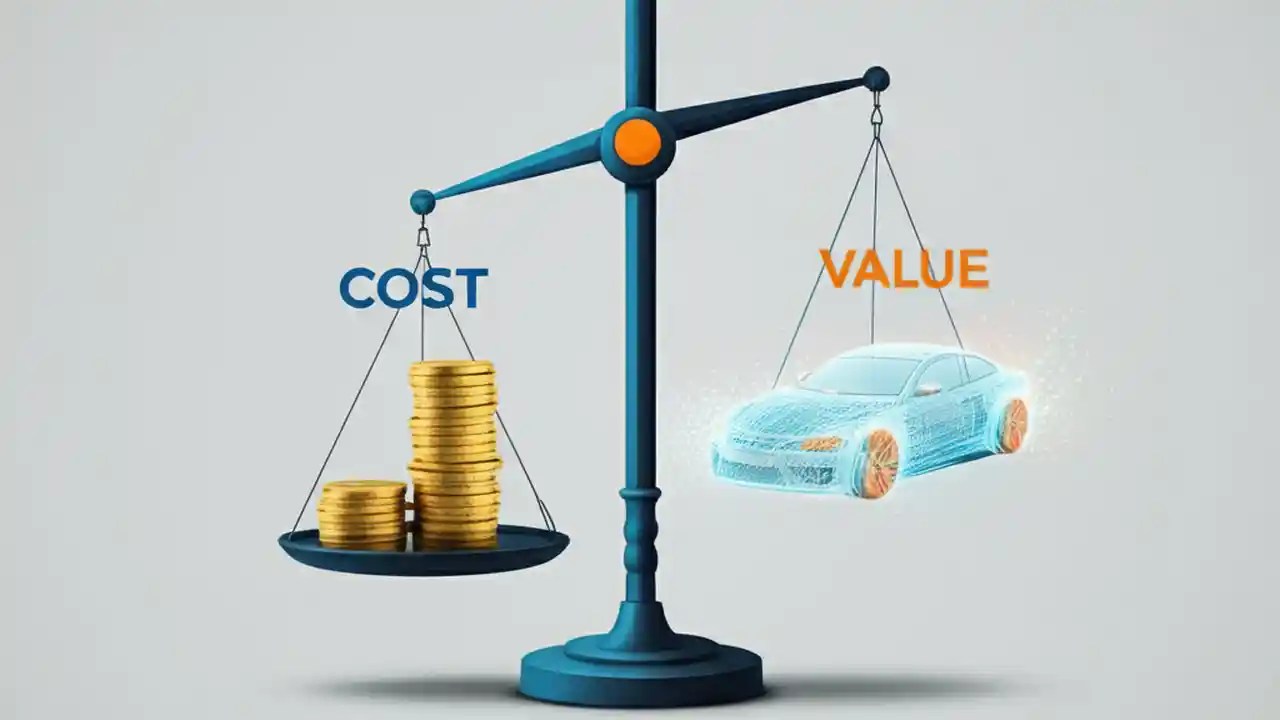 COST

VALUE