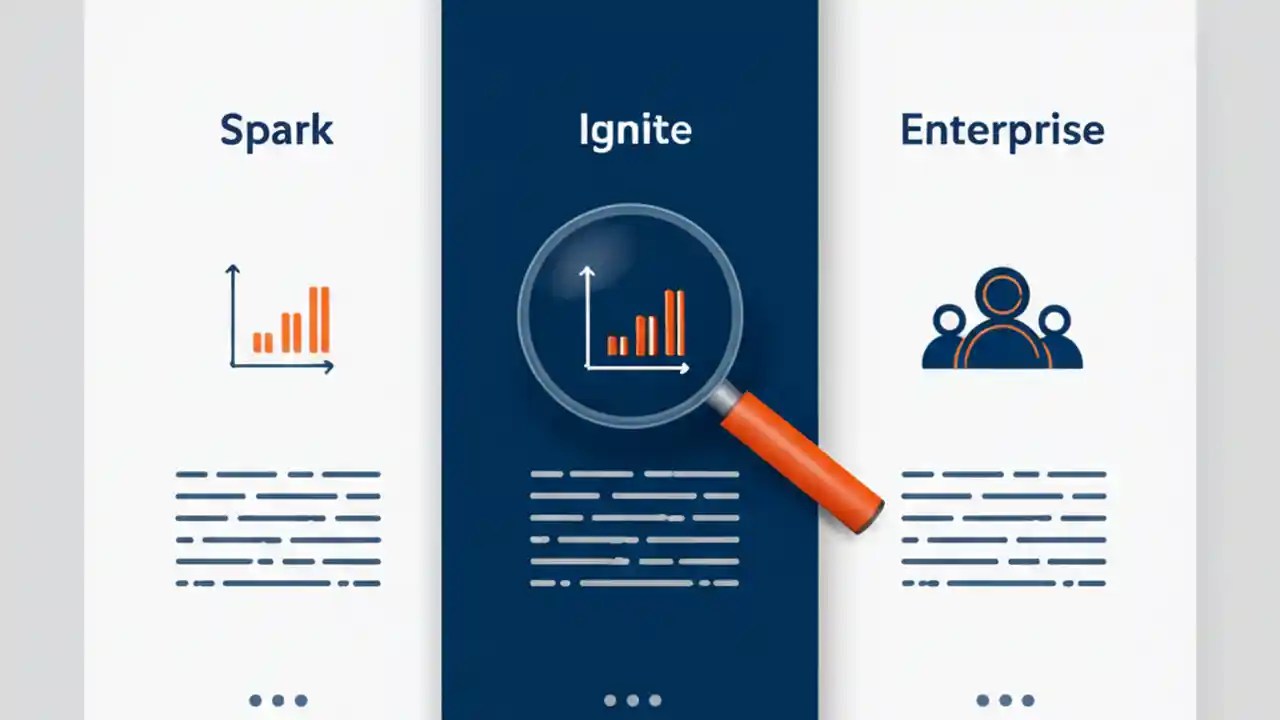 Spark

Ignite

Enterprise