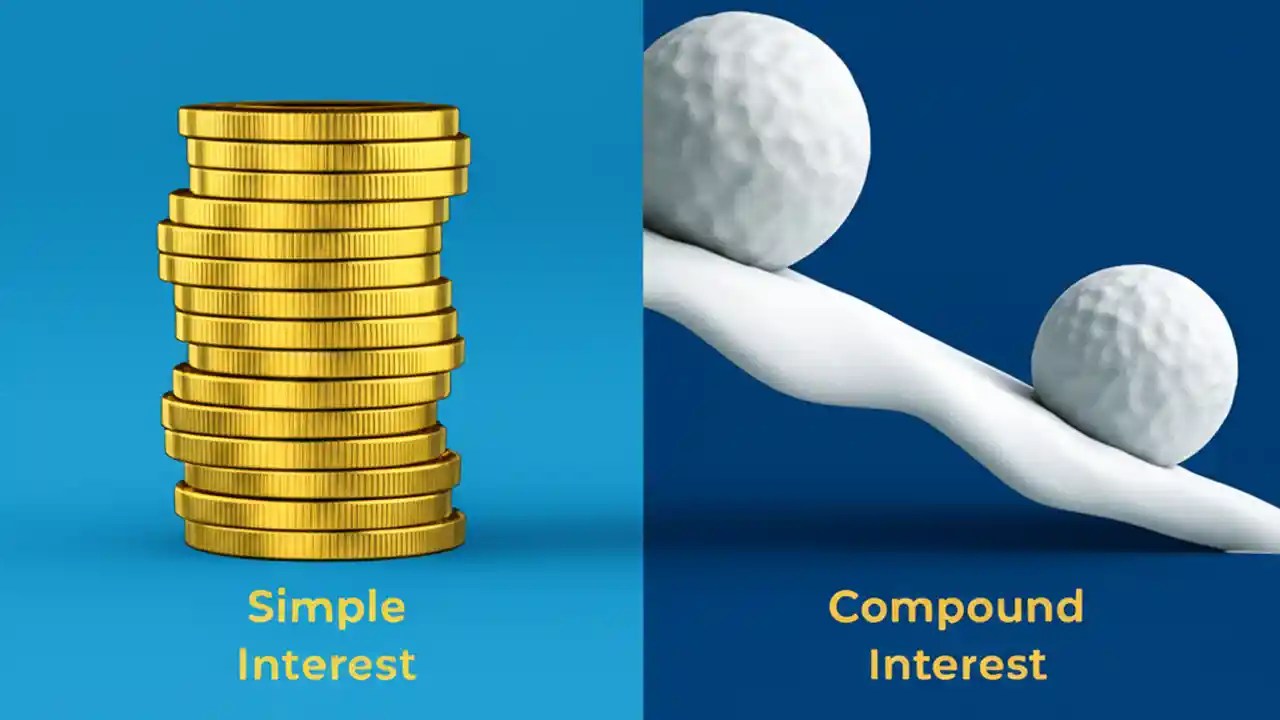 Simple Interest

Compound Interest