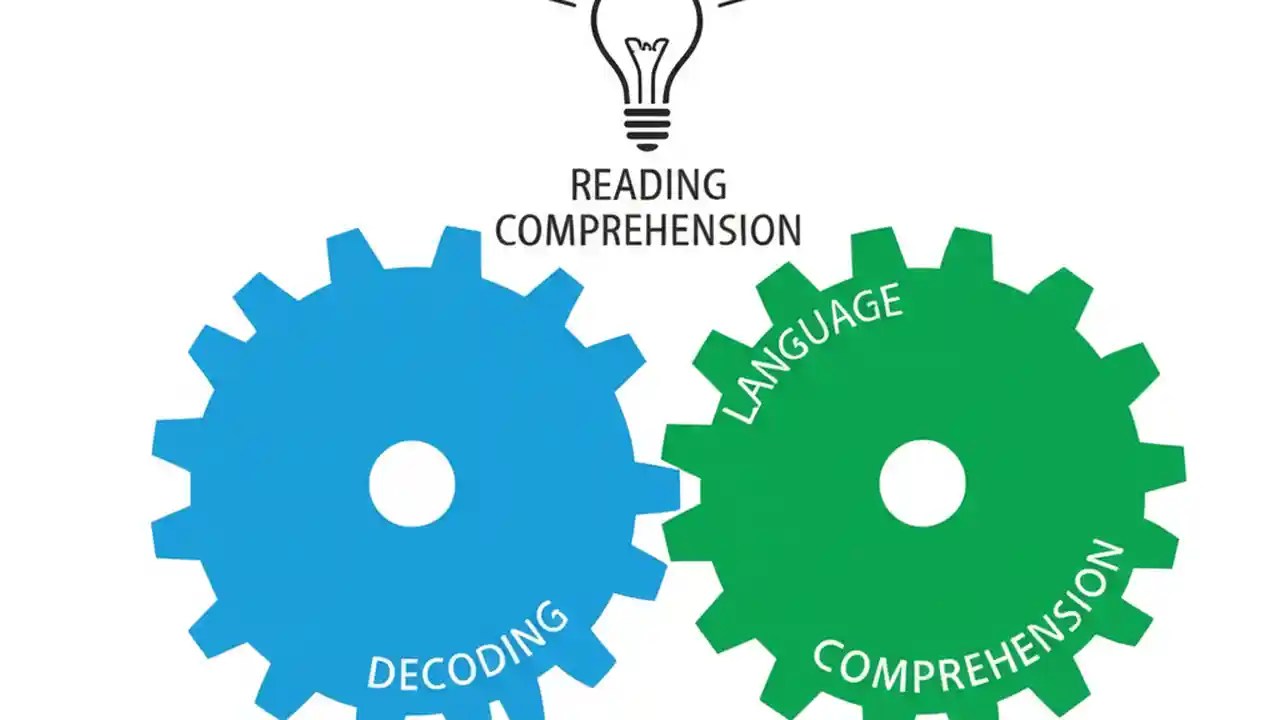 READING
COMPREHENSION

DECODING

LANGUAGE
COMPREHENSION