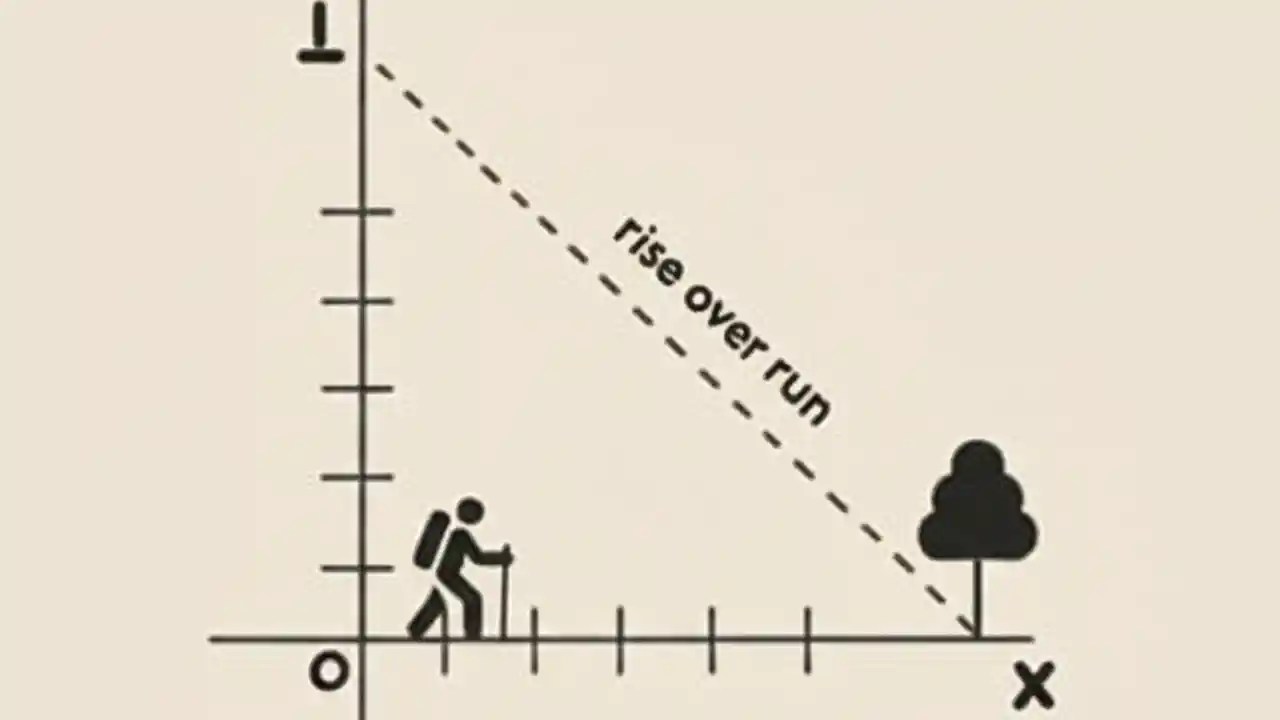 rise over run

O

X