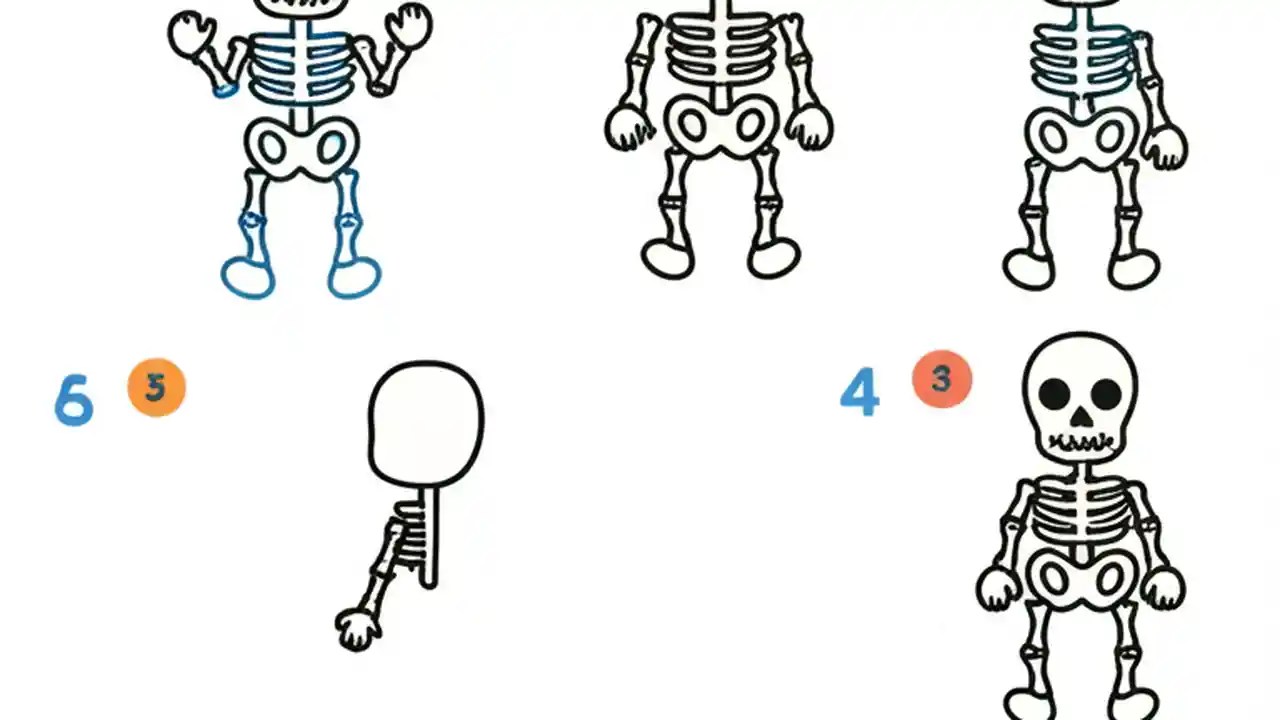 6 5

4 3