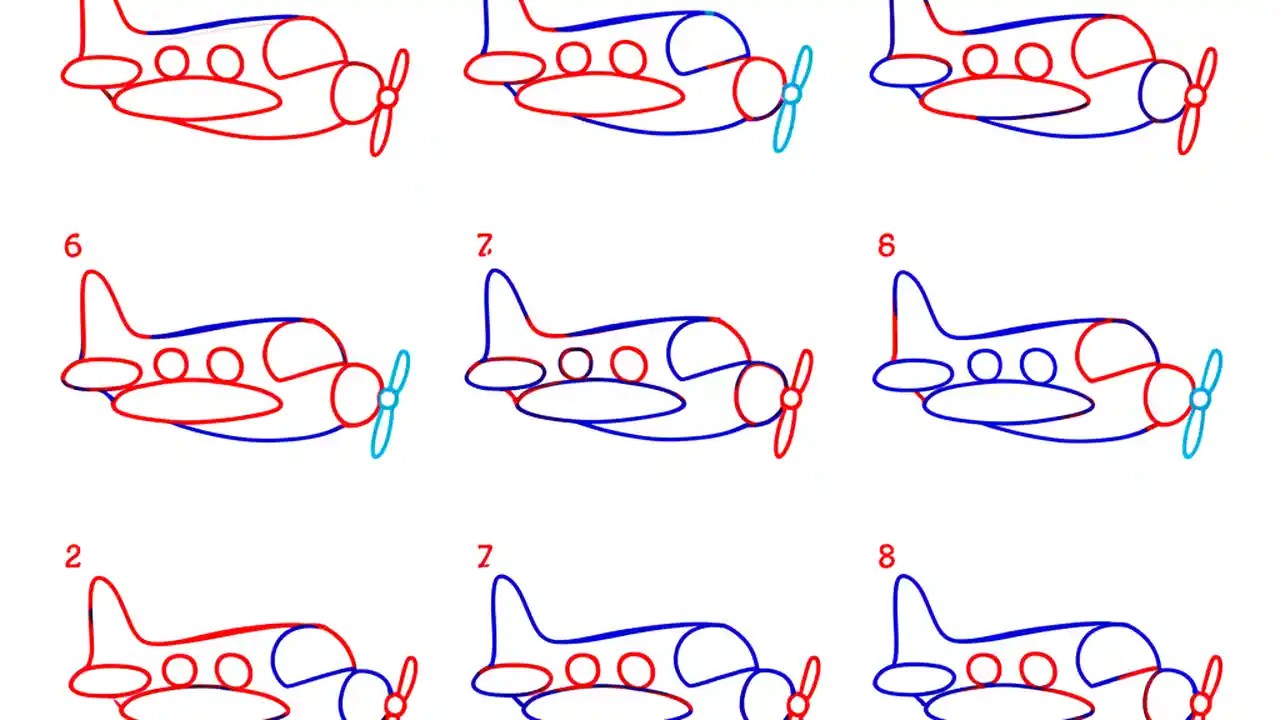 6

7

6

2

7

8