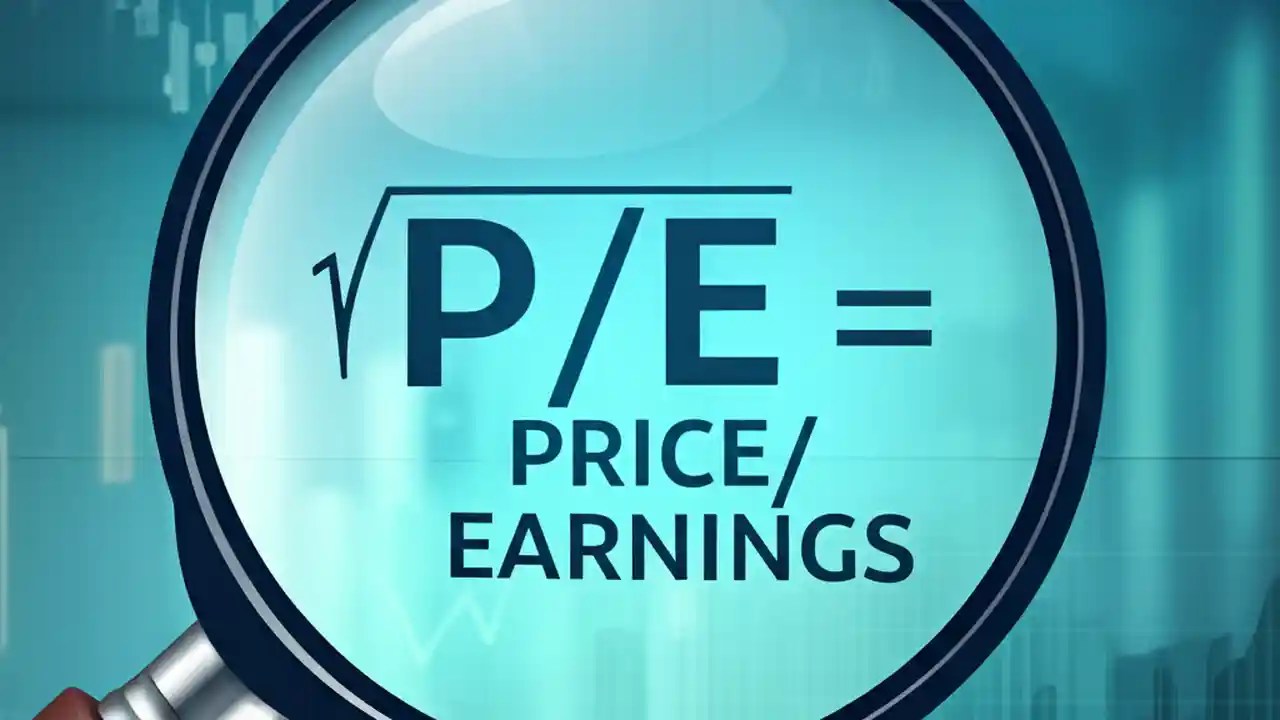 $\sqrt{P/E} =$

PRICE/
EARNINGS