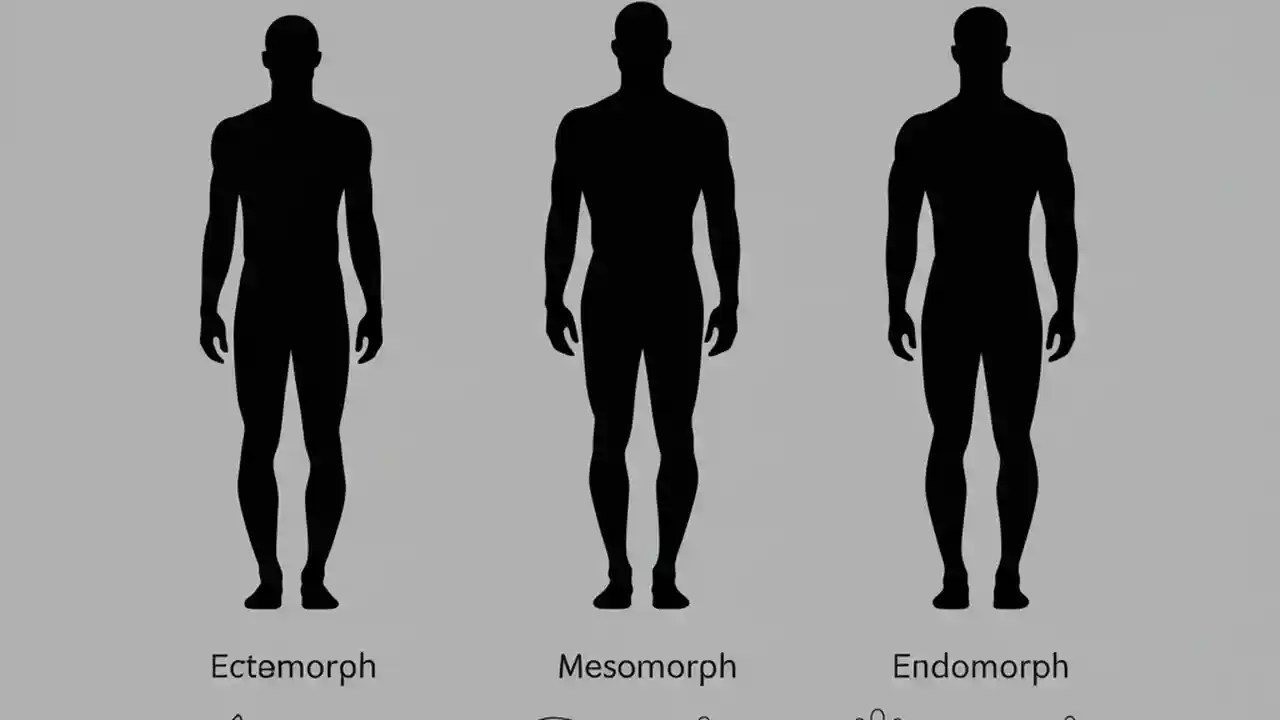 Ectemorph

Mesomorph

Endomorph