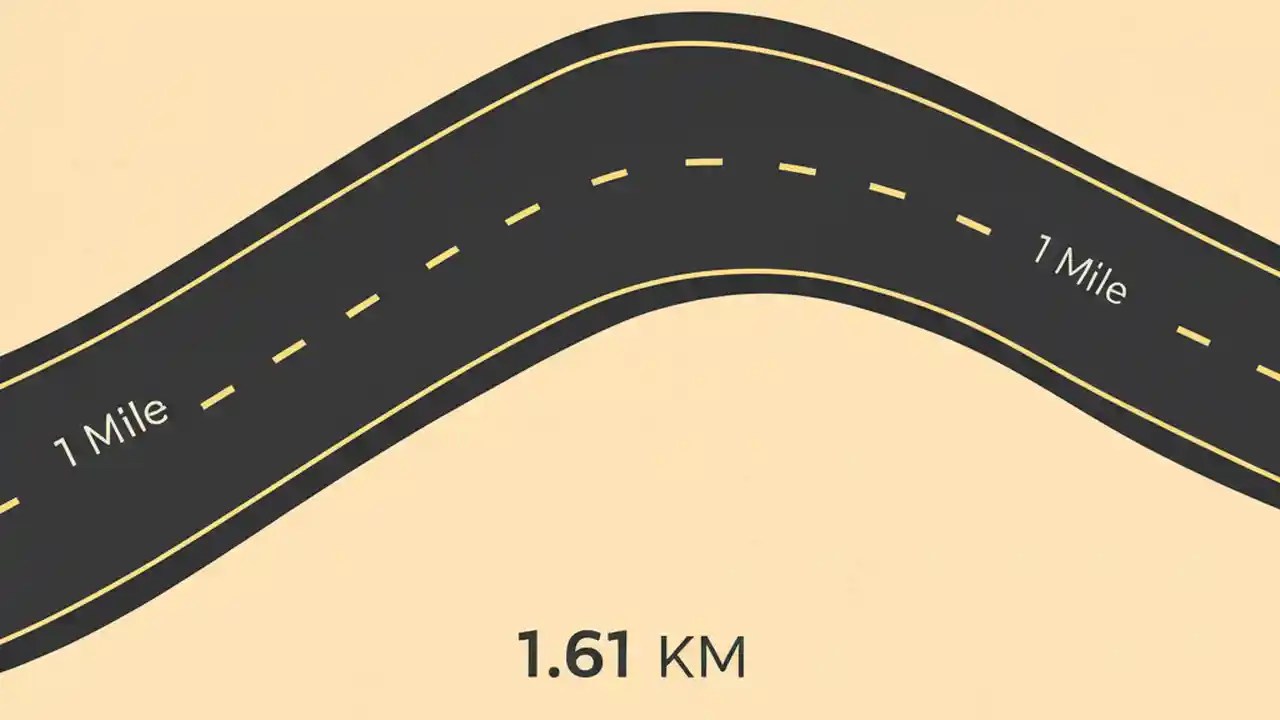 1 Mile

1 Mile

1.61 KM