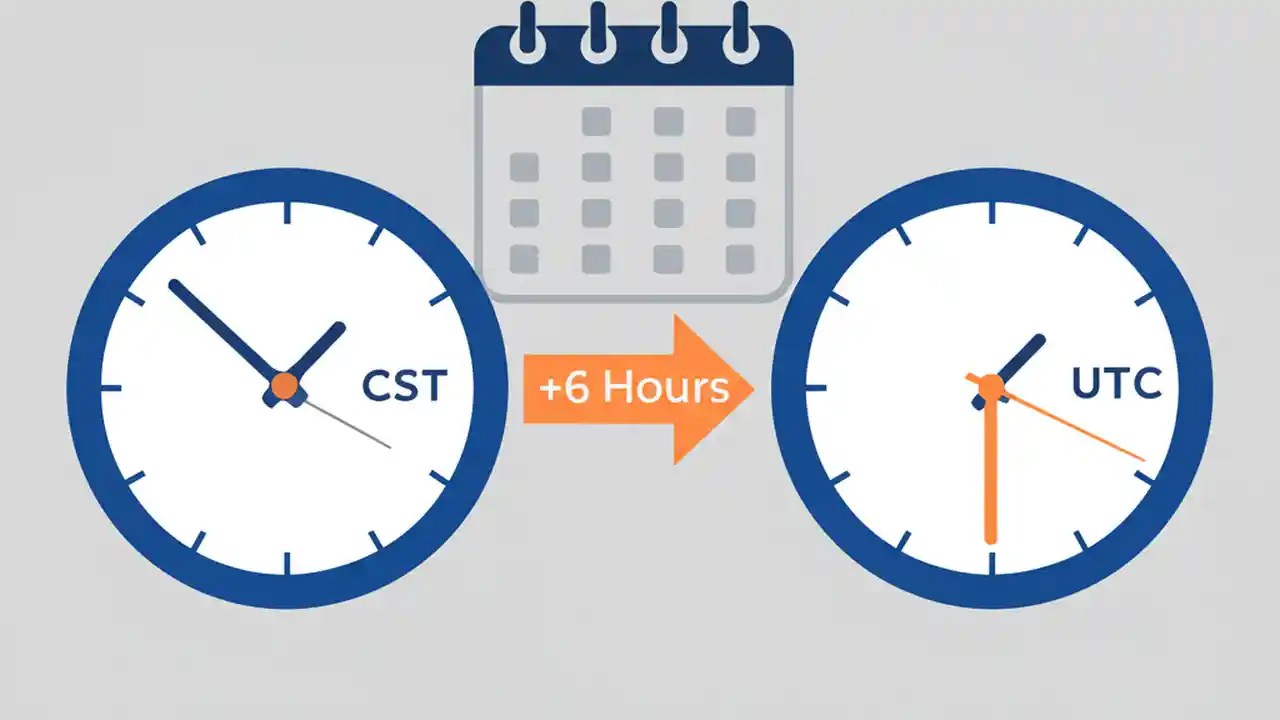 CST

+6 Hours

UTC