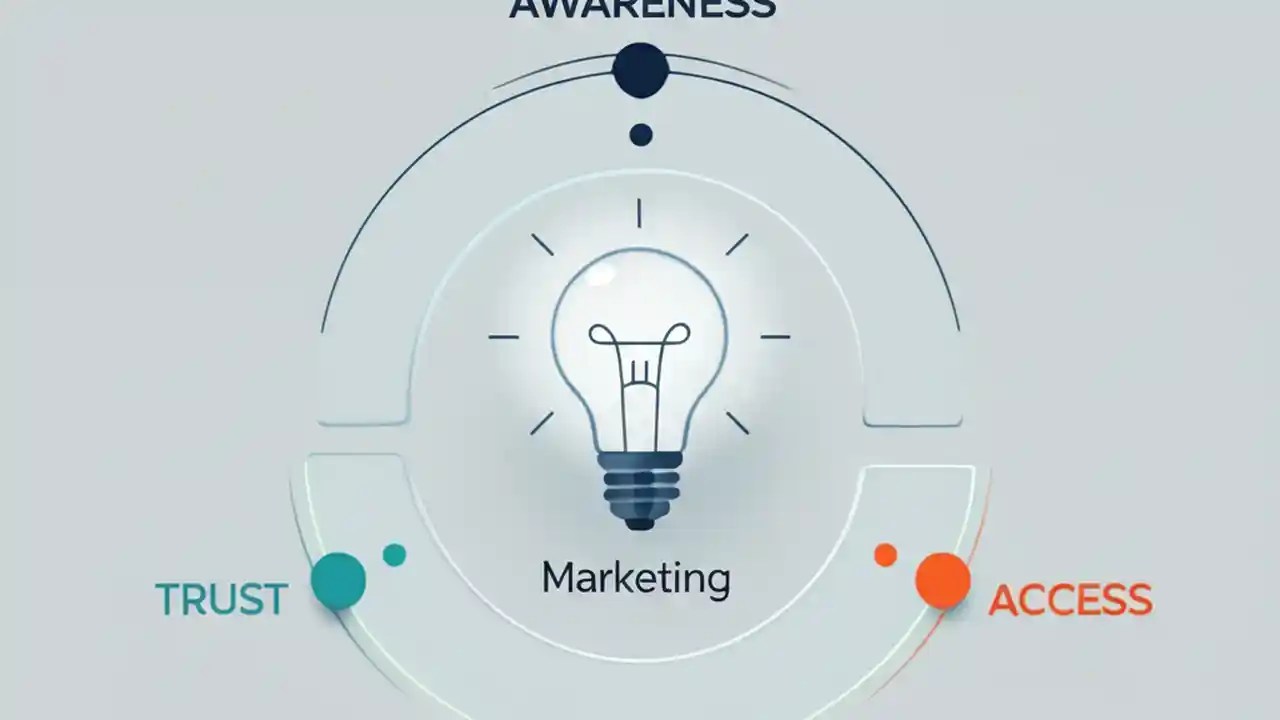 AWARENESS

Marketing

TRUST

ACCESS