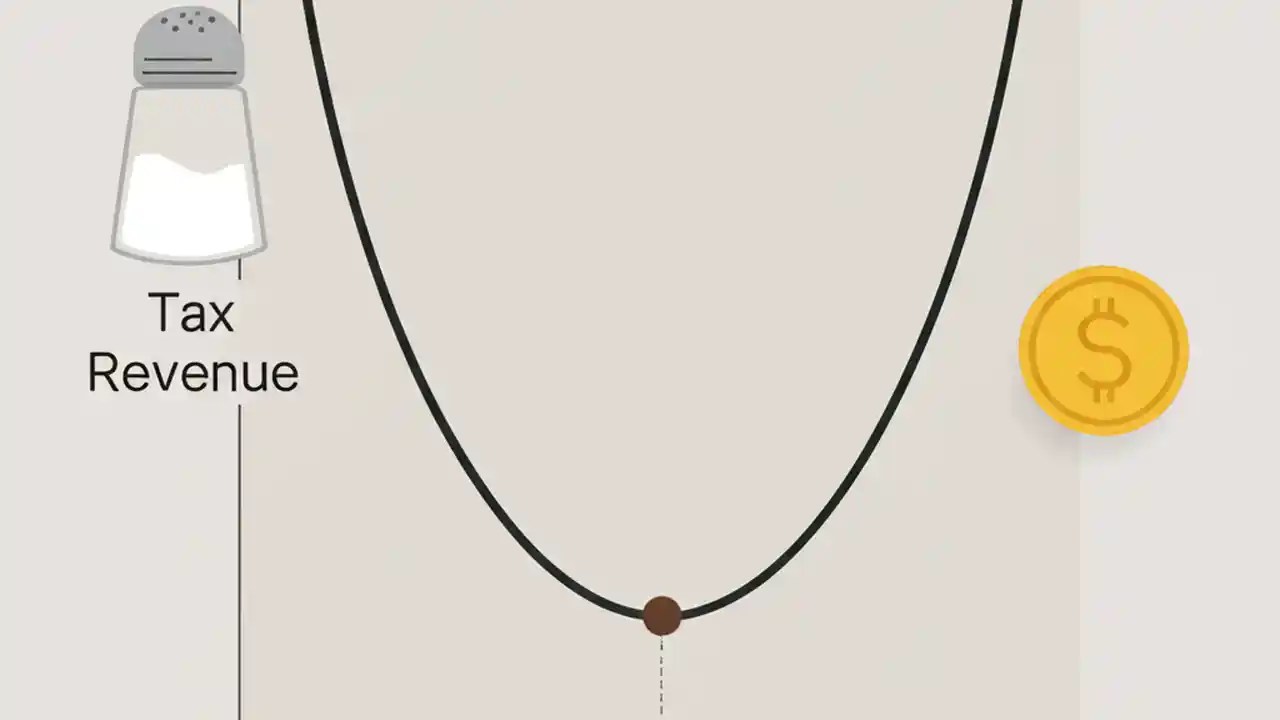 Tax Revenue

$