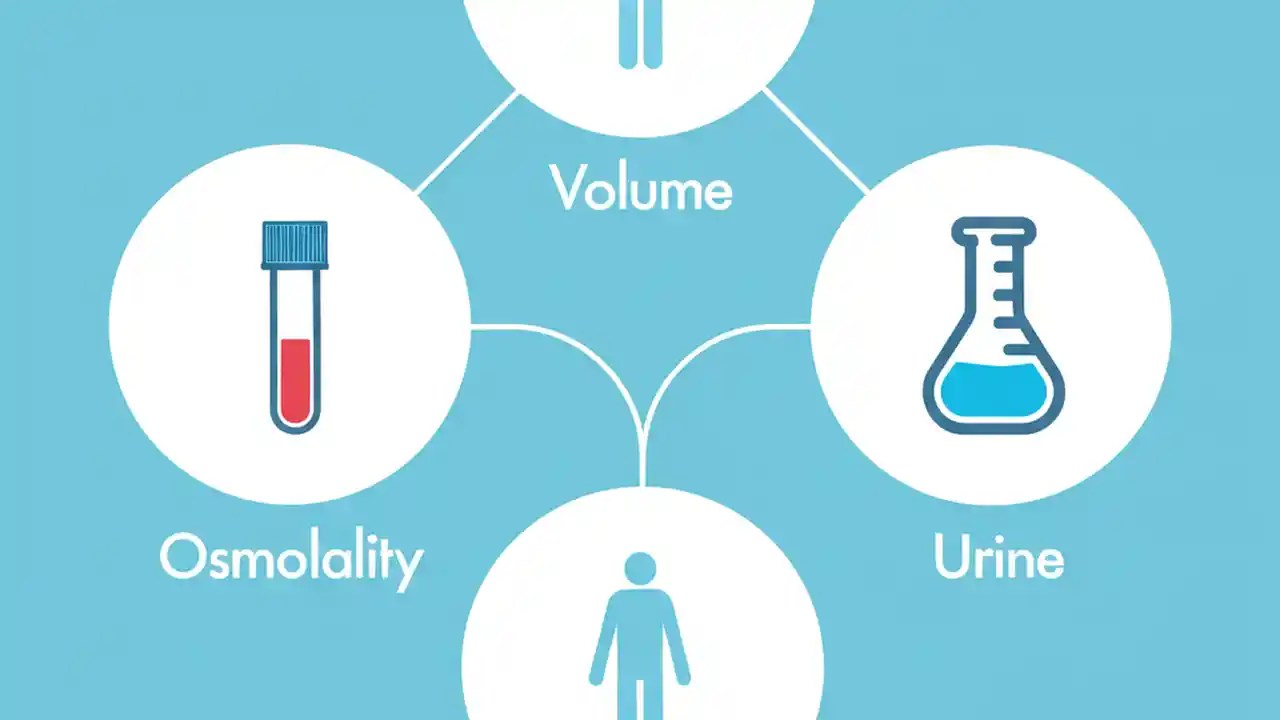 Volume

Osmolality

Urine