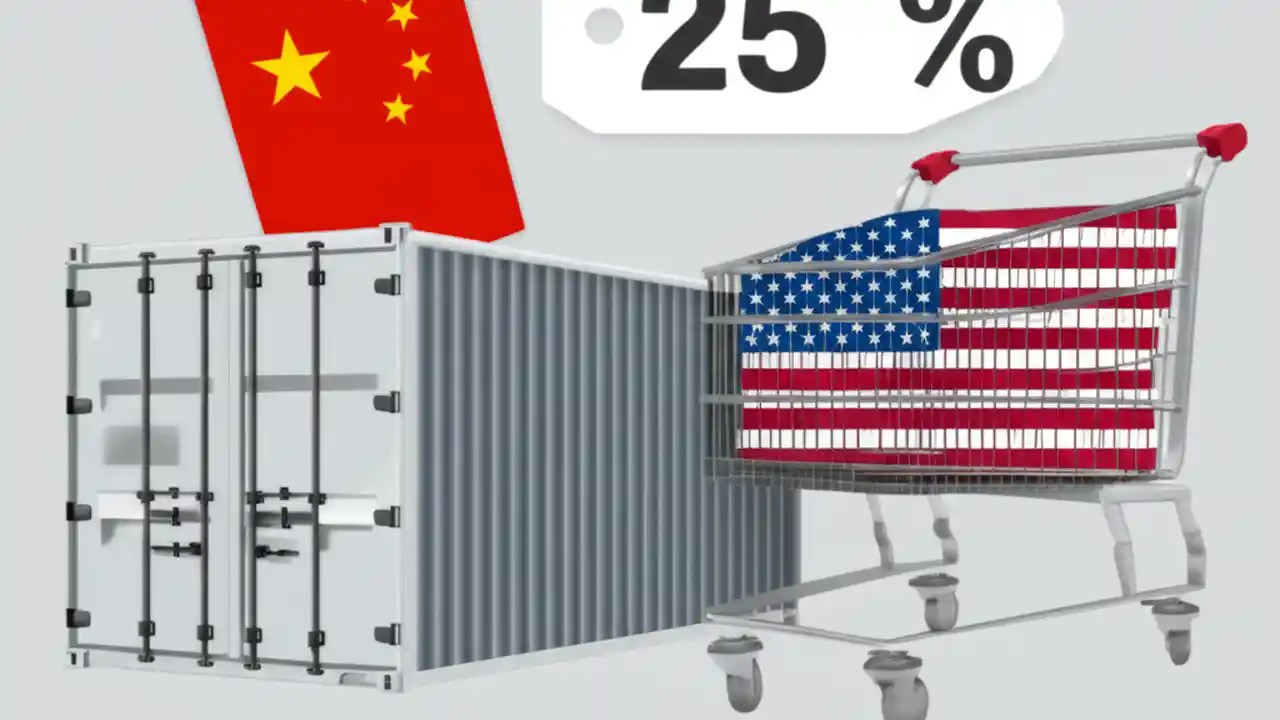 25 %