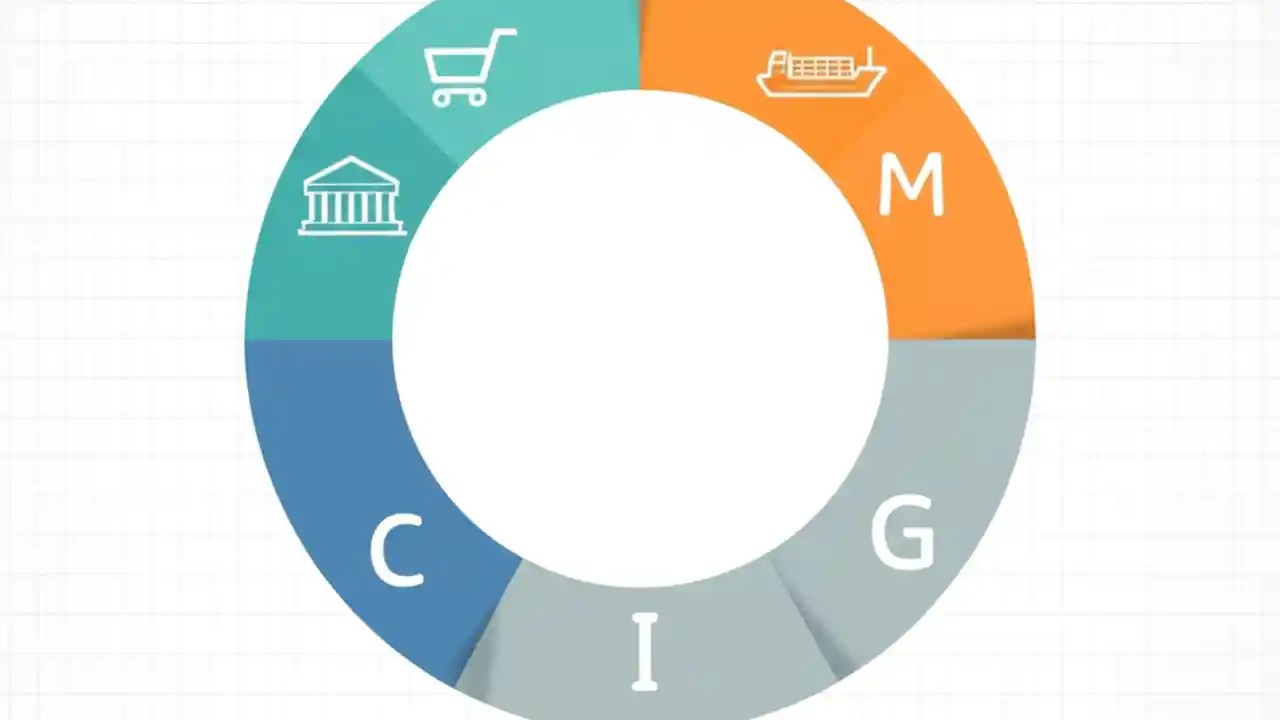 M

G

I

C