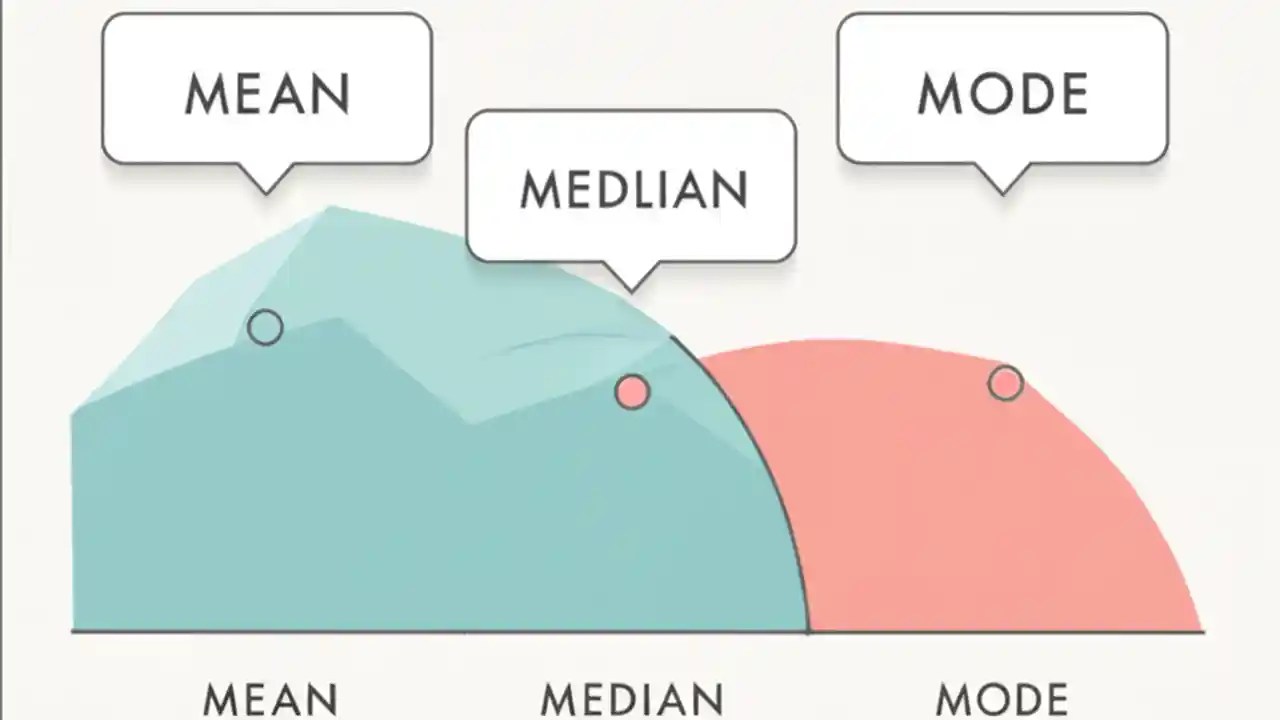 MEAN

MEDLIAN

MODE

MEAN

MEDIAN

MODE