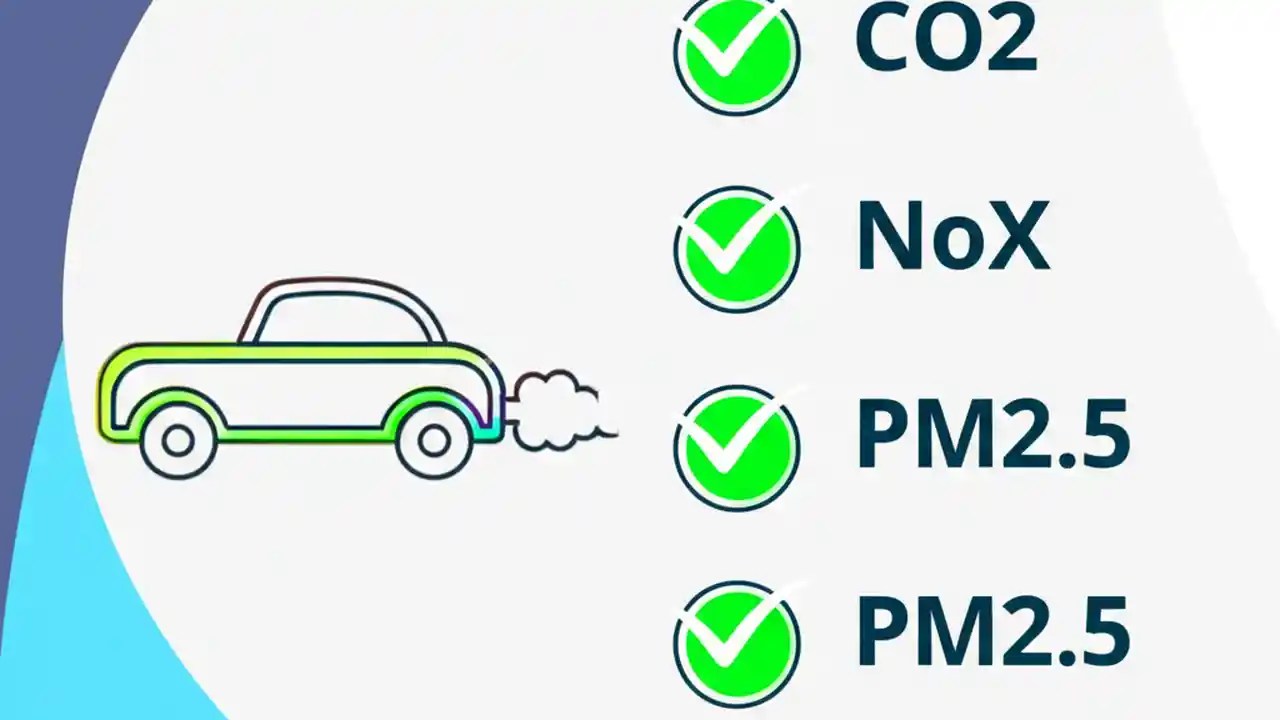 CO2

NoX

PM2.5

PM2.5