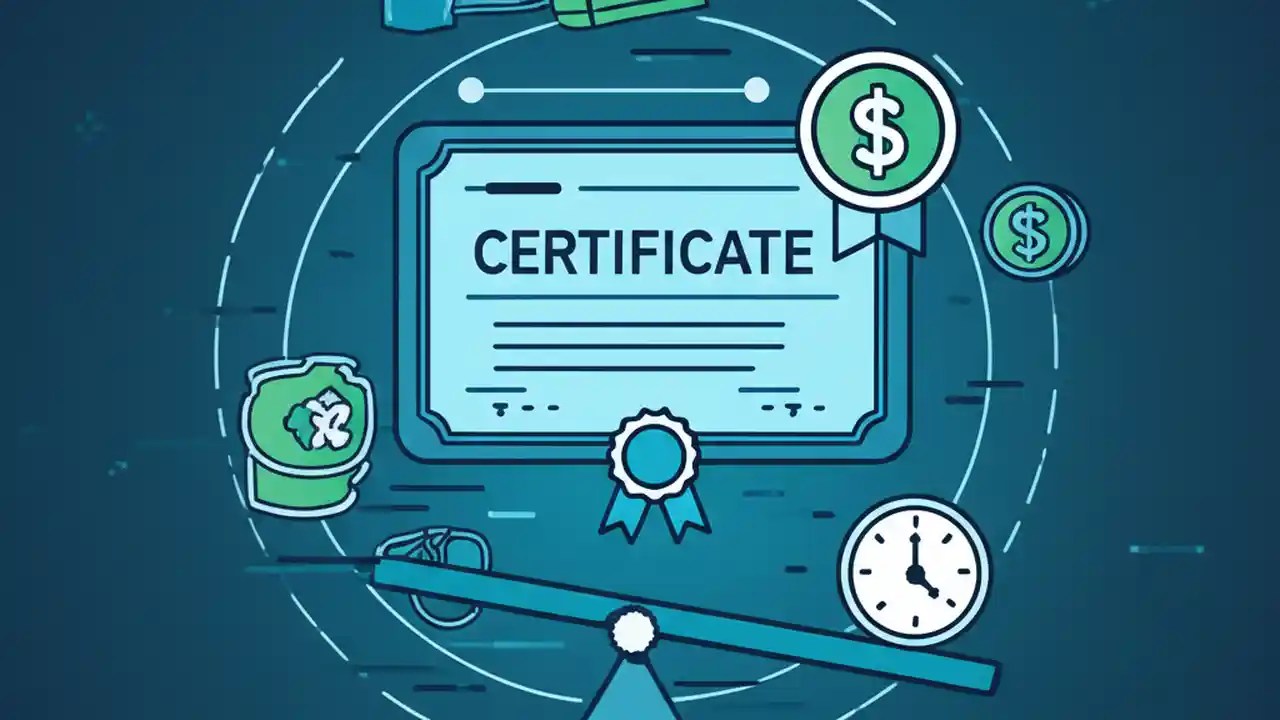 CERTIFICATE

$

$