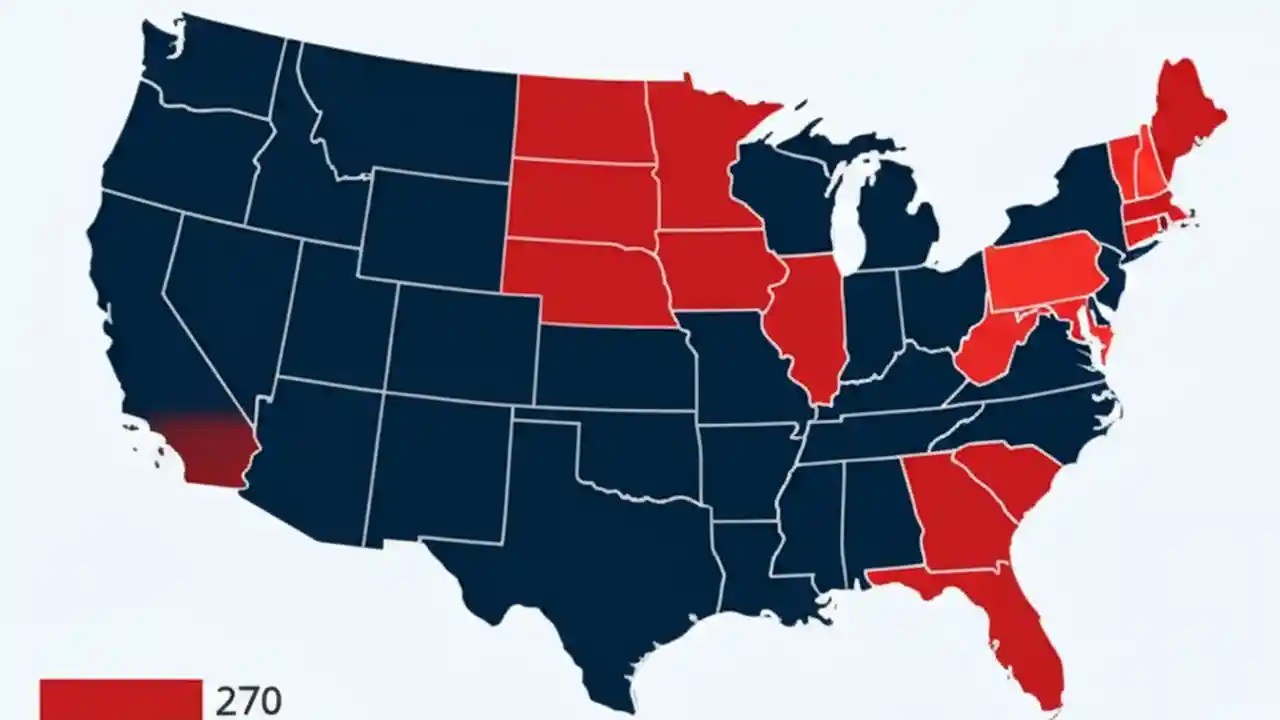 270