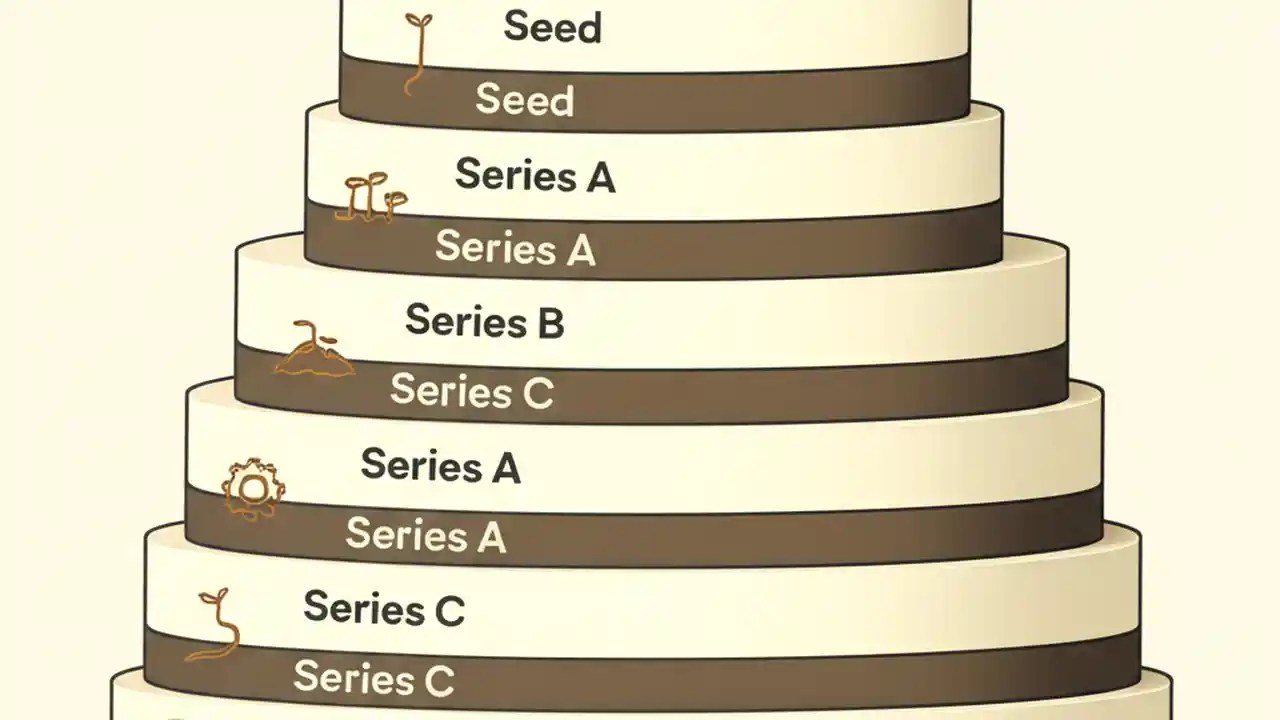 Seed
Seed
Series A
Series A
Series B
Series C
Series A
Series A
Series C
Series C