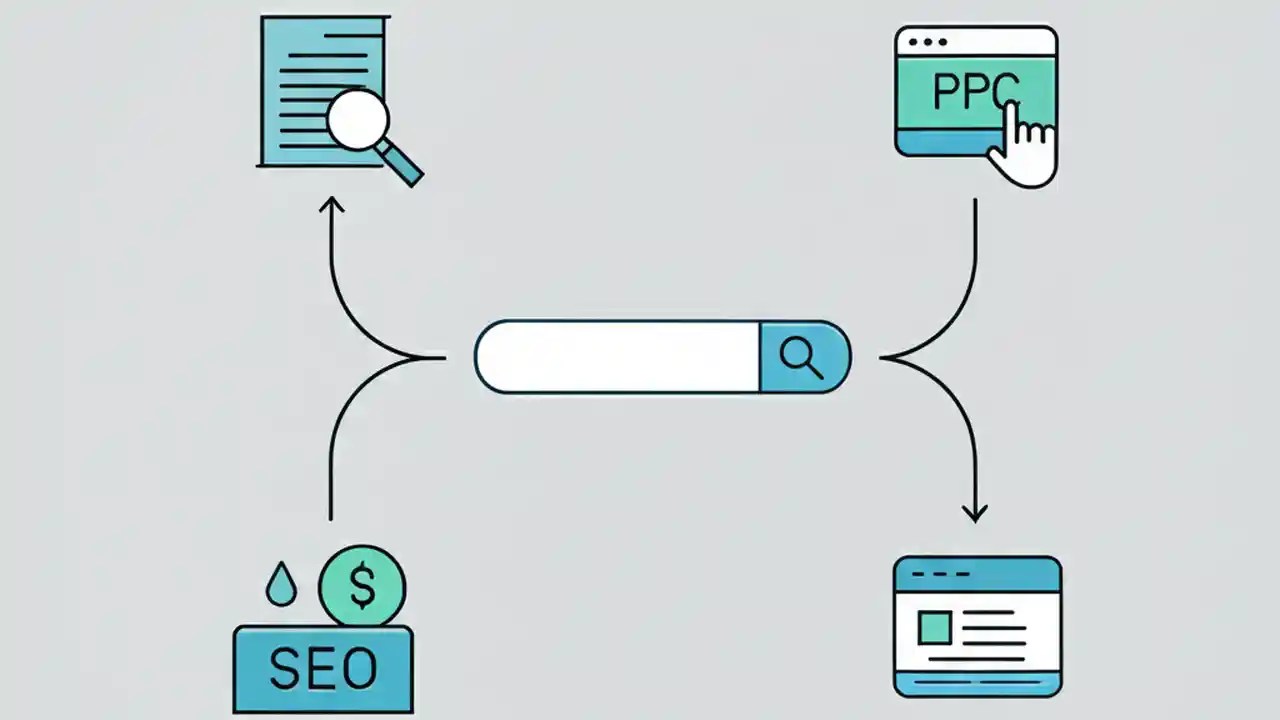 PPC

$

SEO