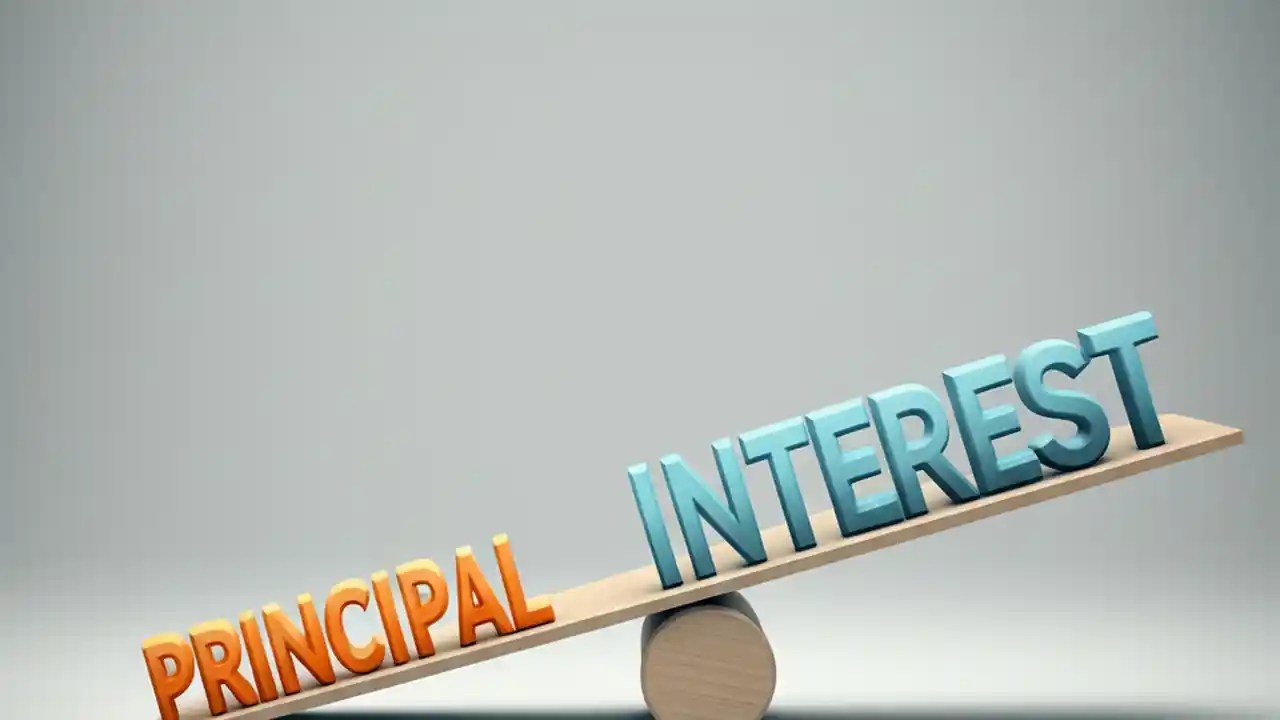 PRINCIPAL INTEREST