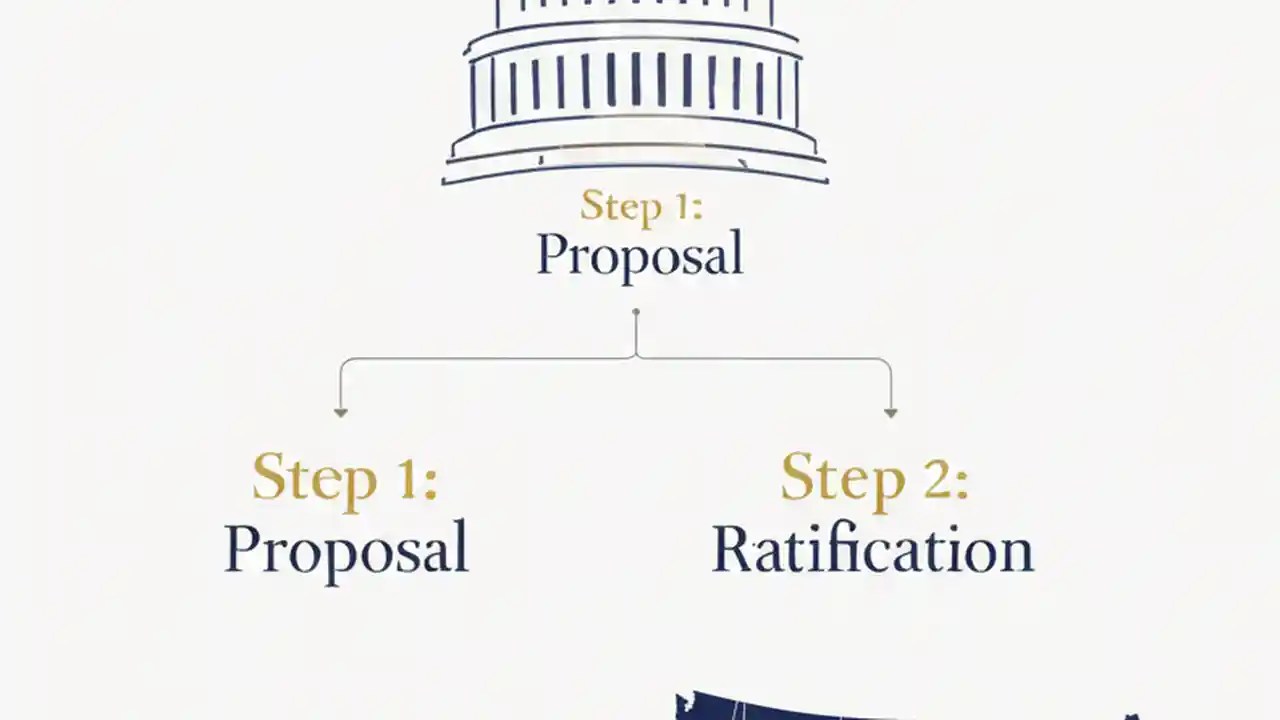 Step 1:
Proposal

Step 1:
Proposal

Step 2:
Ratification