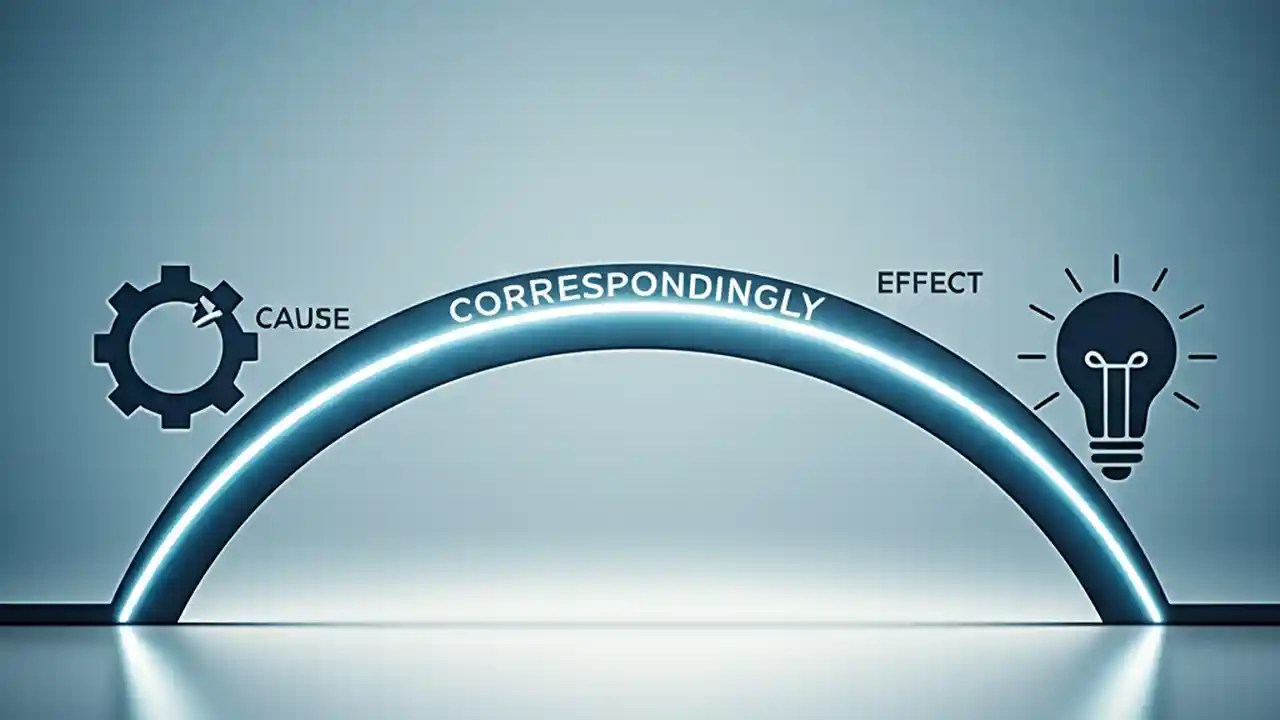 CAUSE

CORRESPONDINGLY

EFFECT