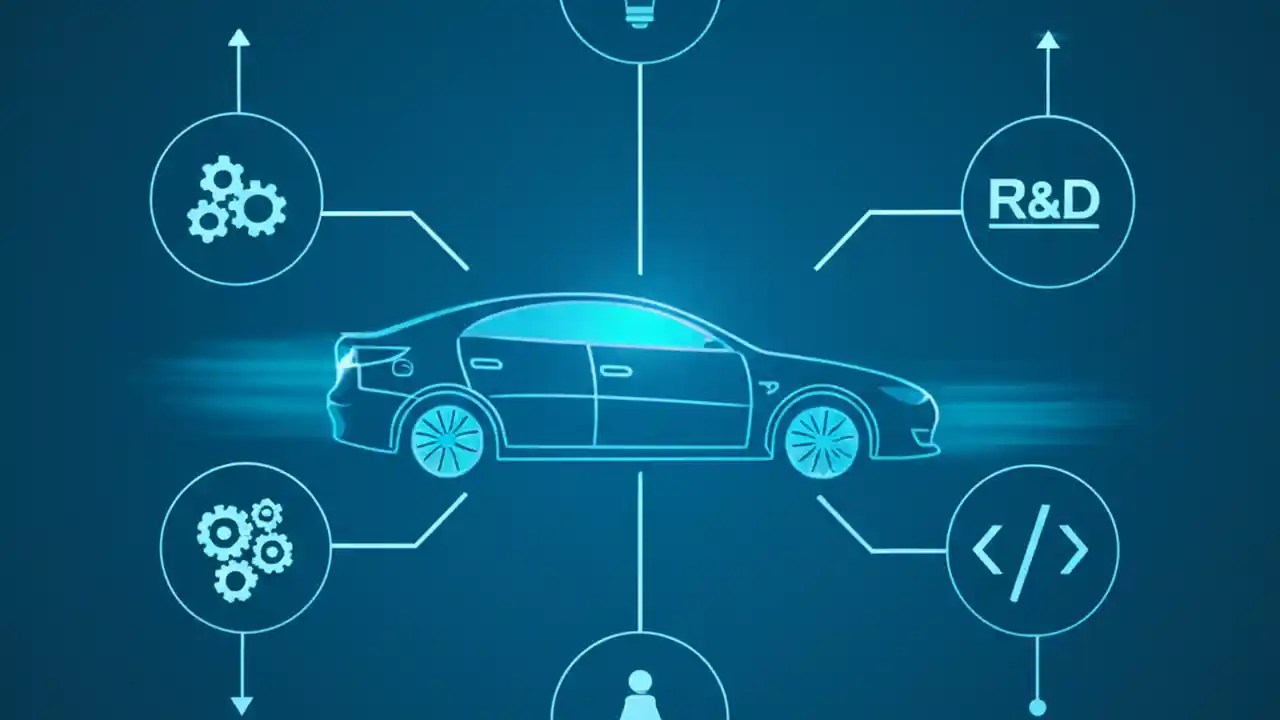 R&D

</>