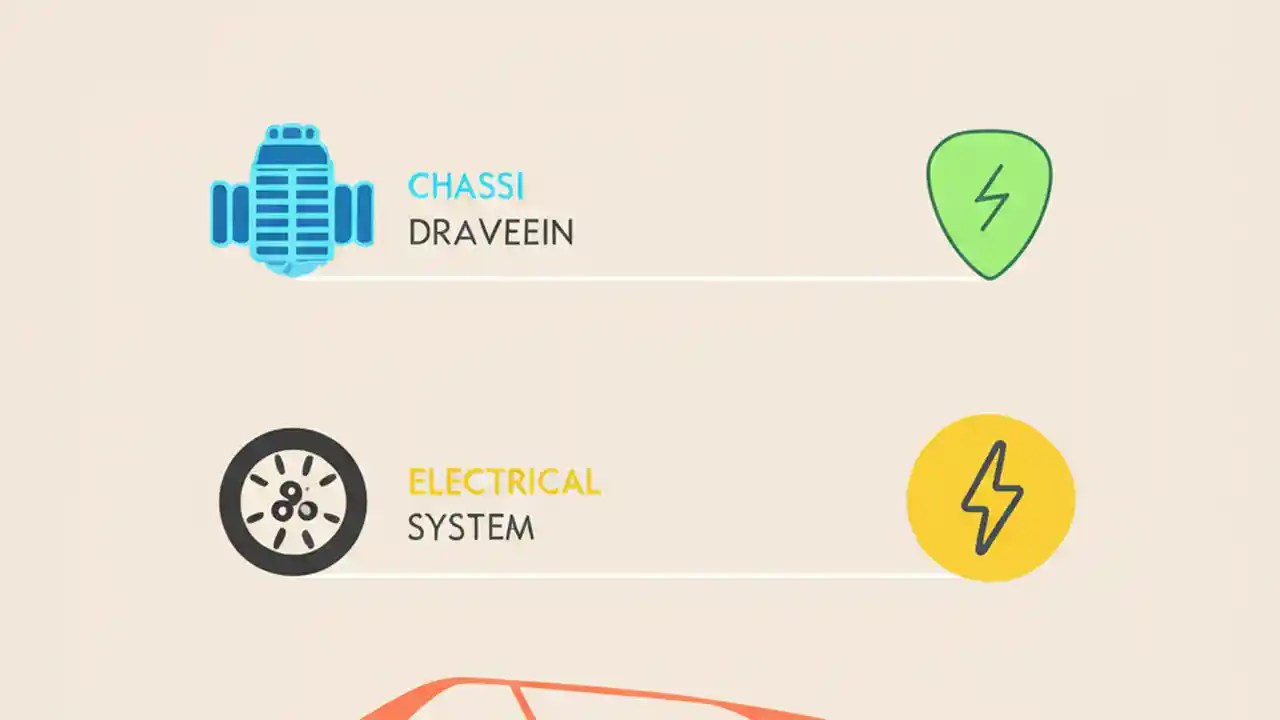 CHASSI
DRAVEEIN

ELECTRICAL
SYSTEM