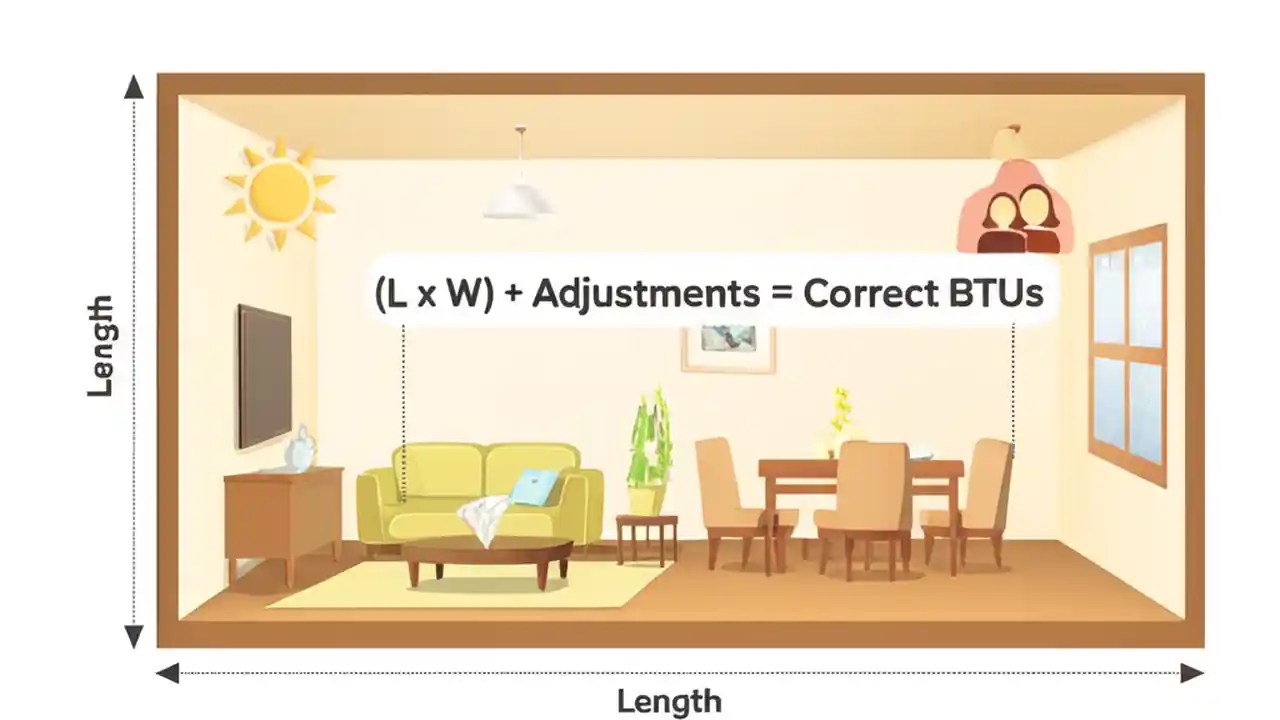 Length

(L x W) + Adjustments = Correct BTUs

Length