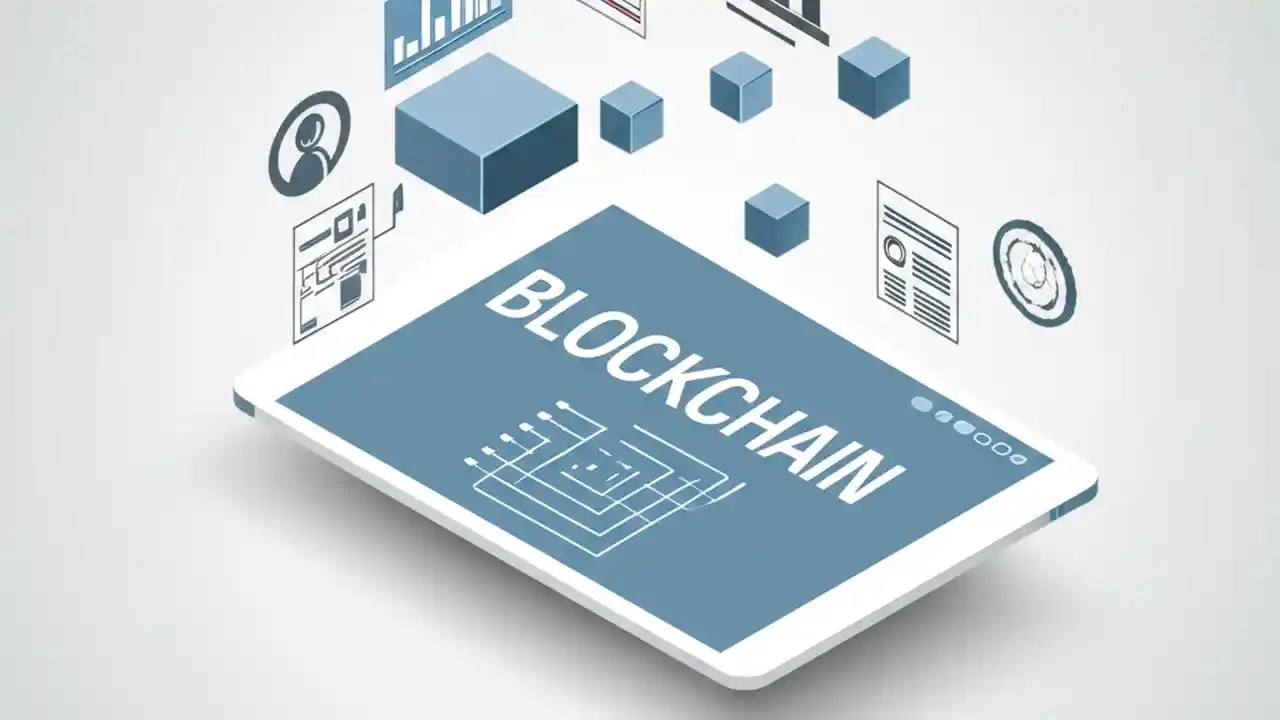 BLOCKCHAIN