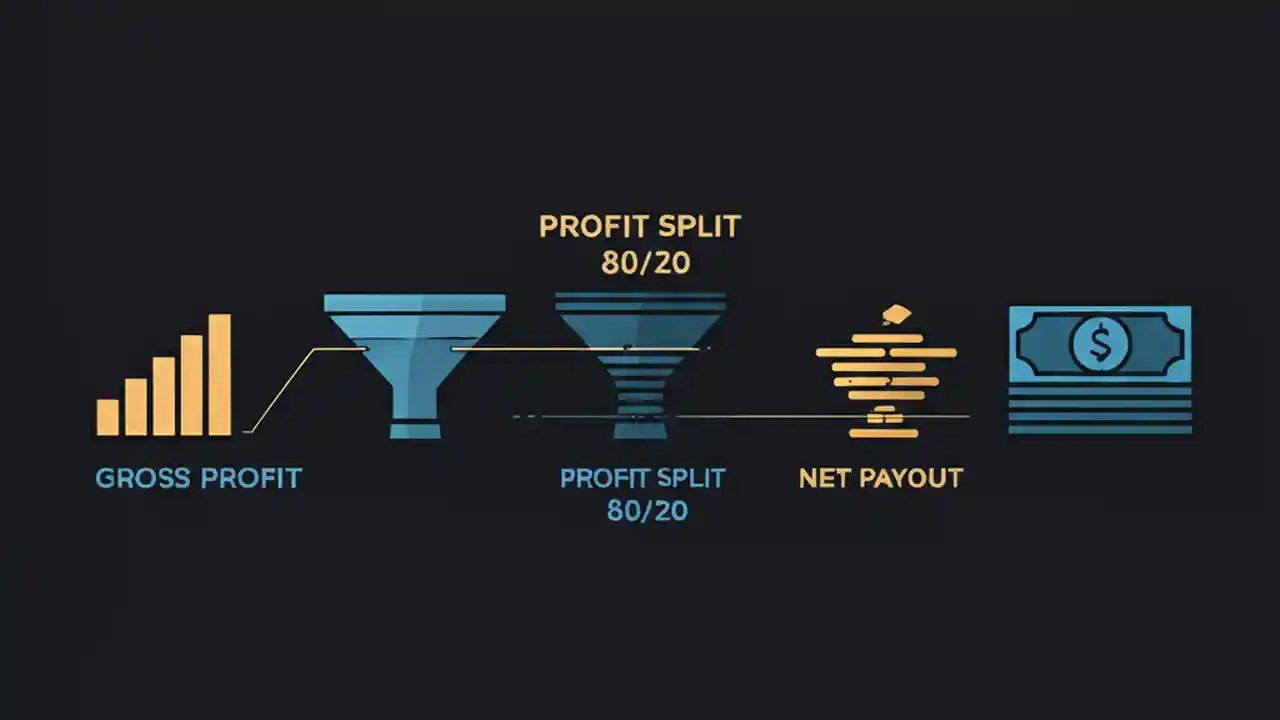 PROFIT SPLIT
80/20

$

GROSS PROFIT

PROFIT SPLIT
80/20

NET PAYOUT