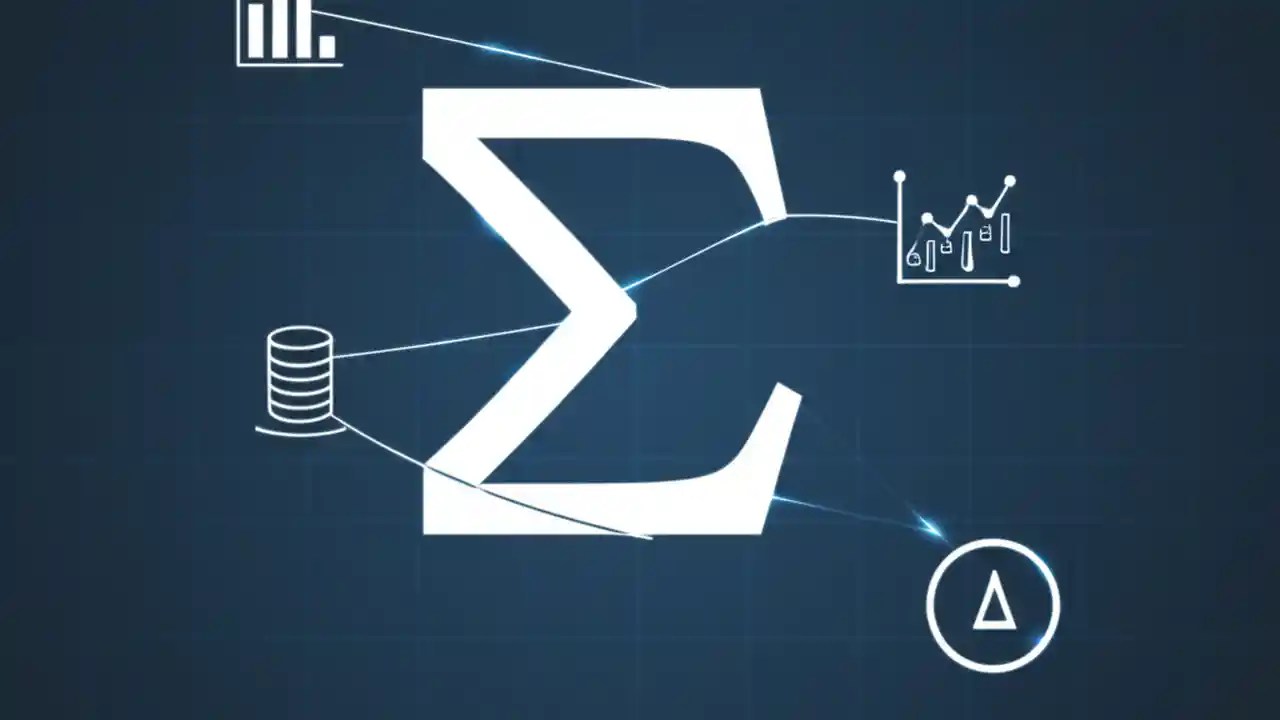 $\Sigma$

$\Delta$