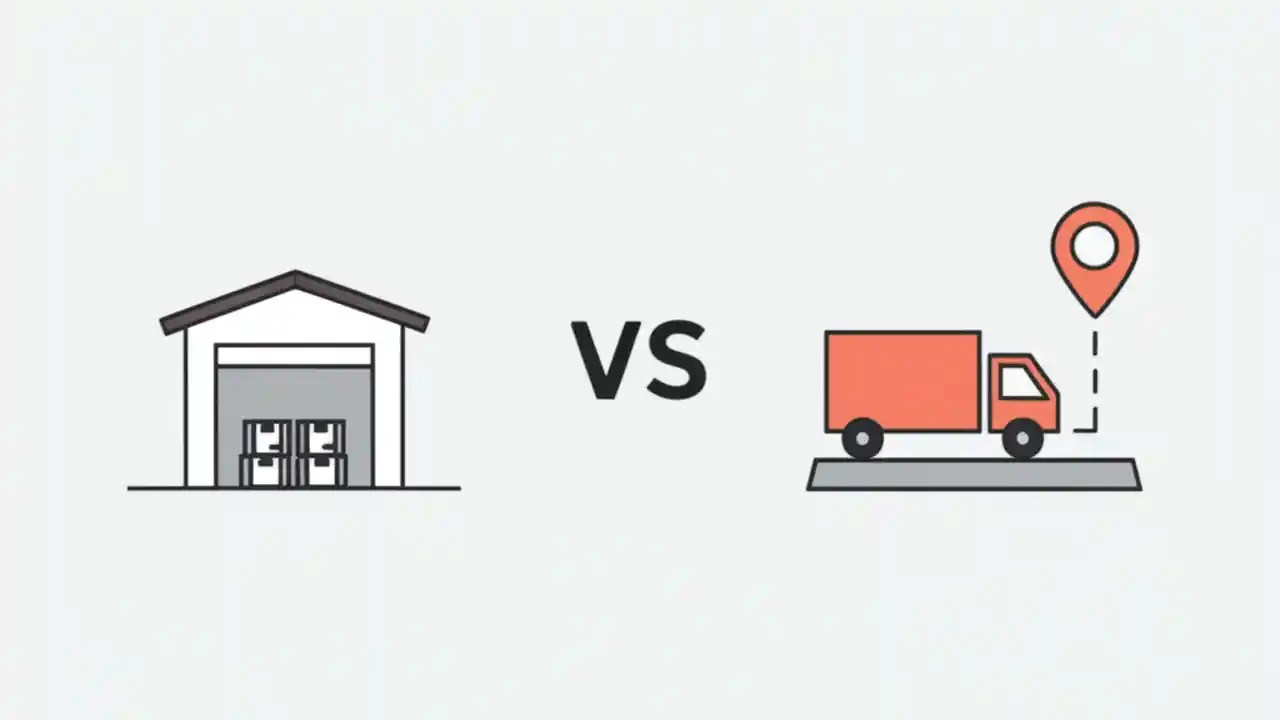 VS