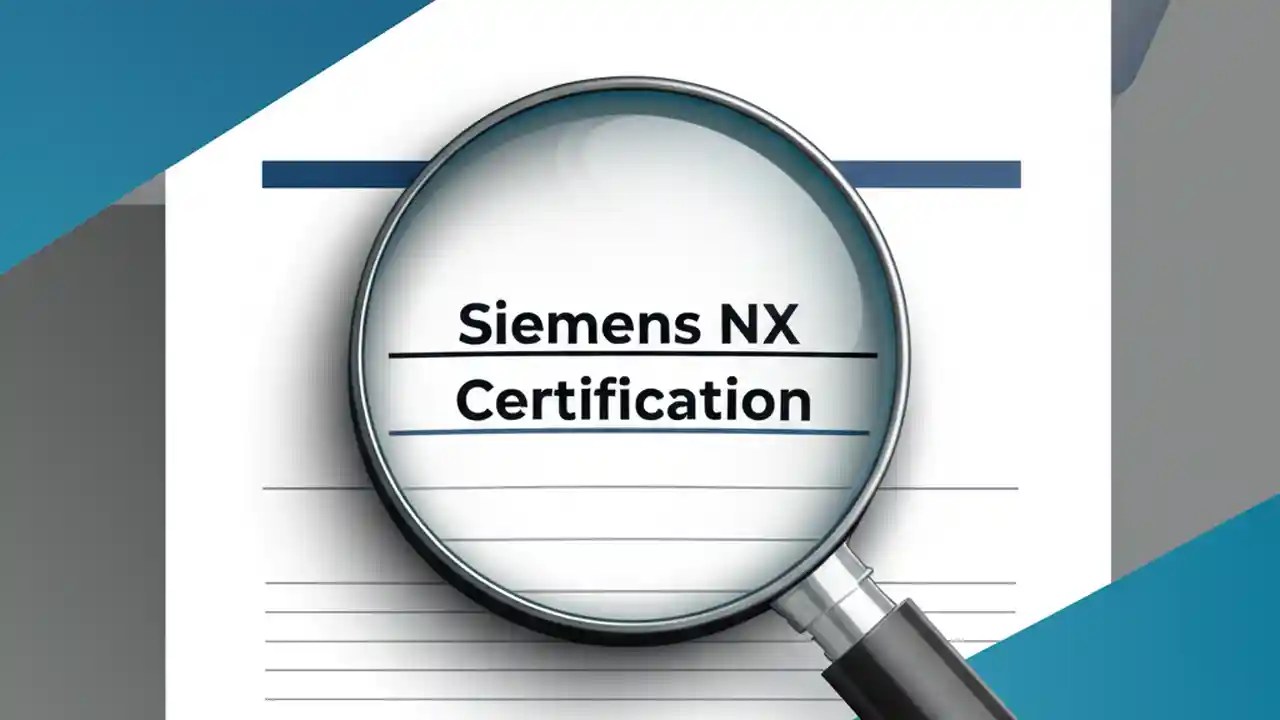 Siemens NX
Certification