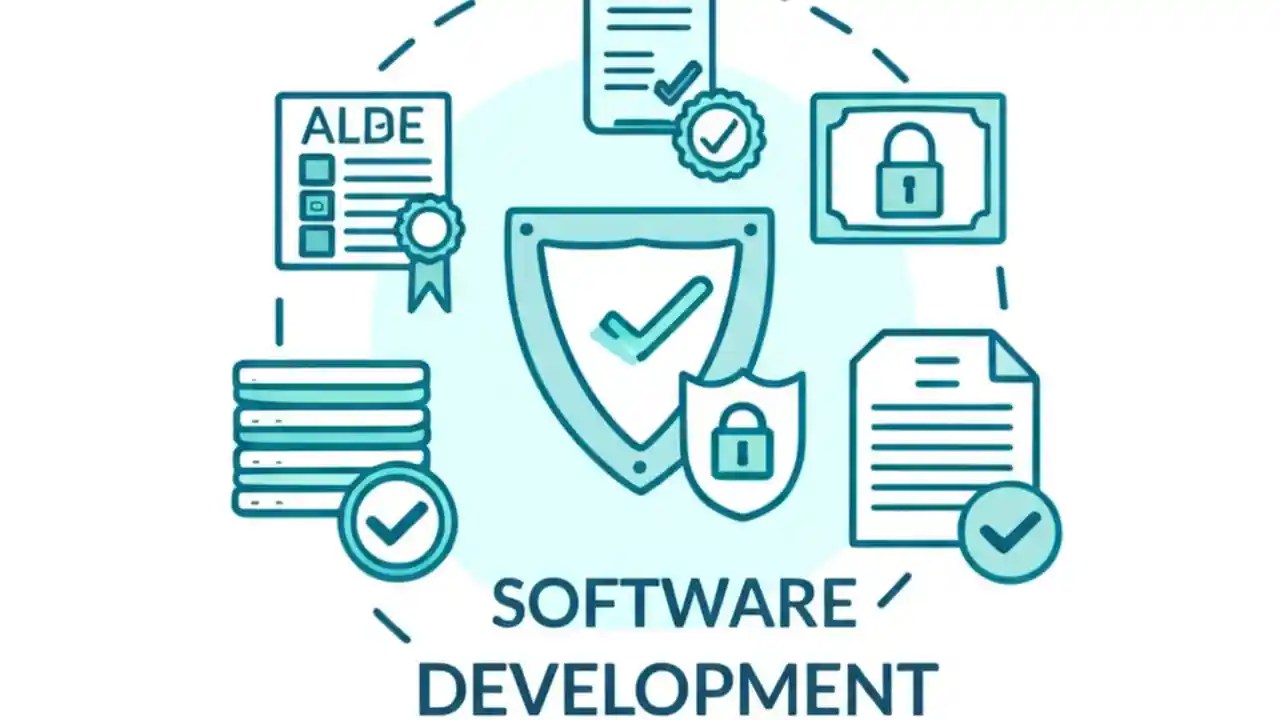 ALDE

SOFTWARE DEVELOPMENT