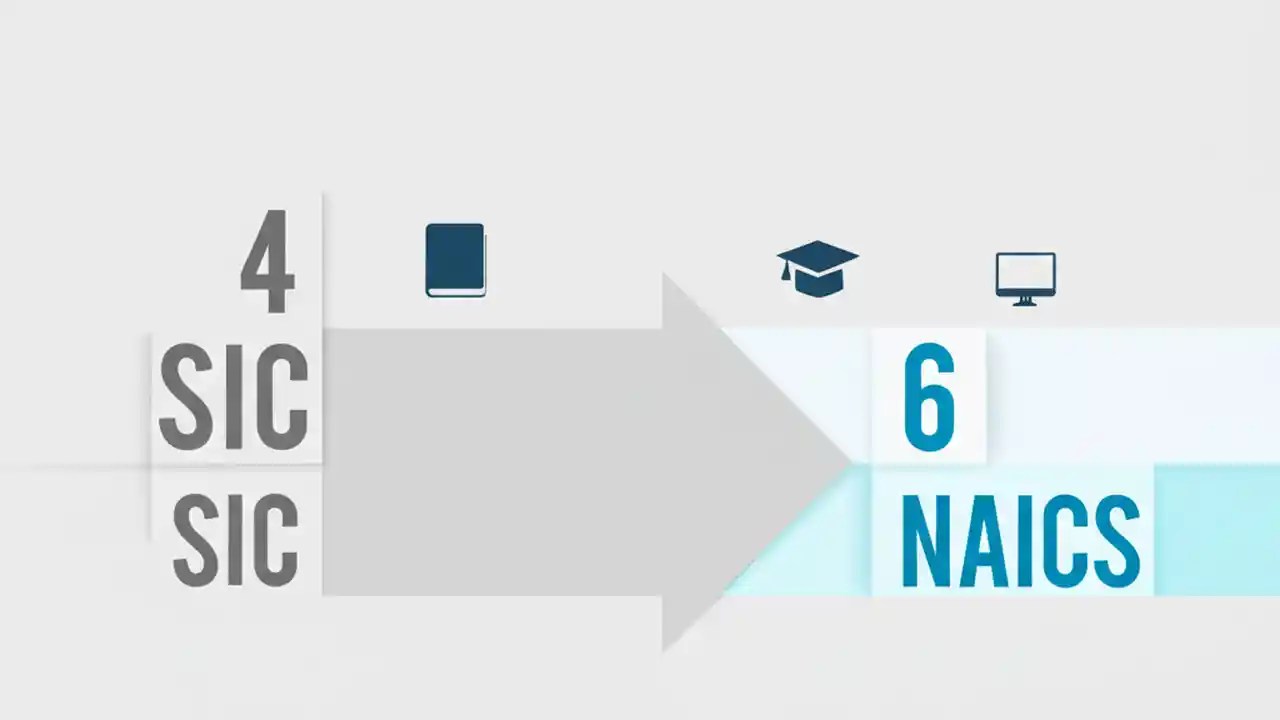 4
SIC
SIC

6
NAICS