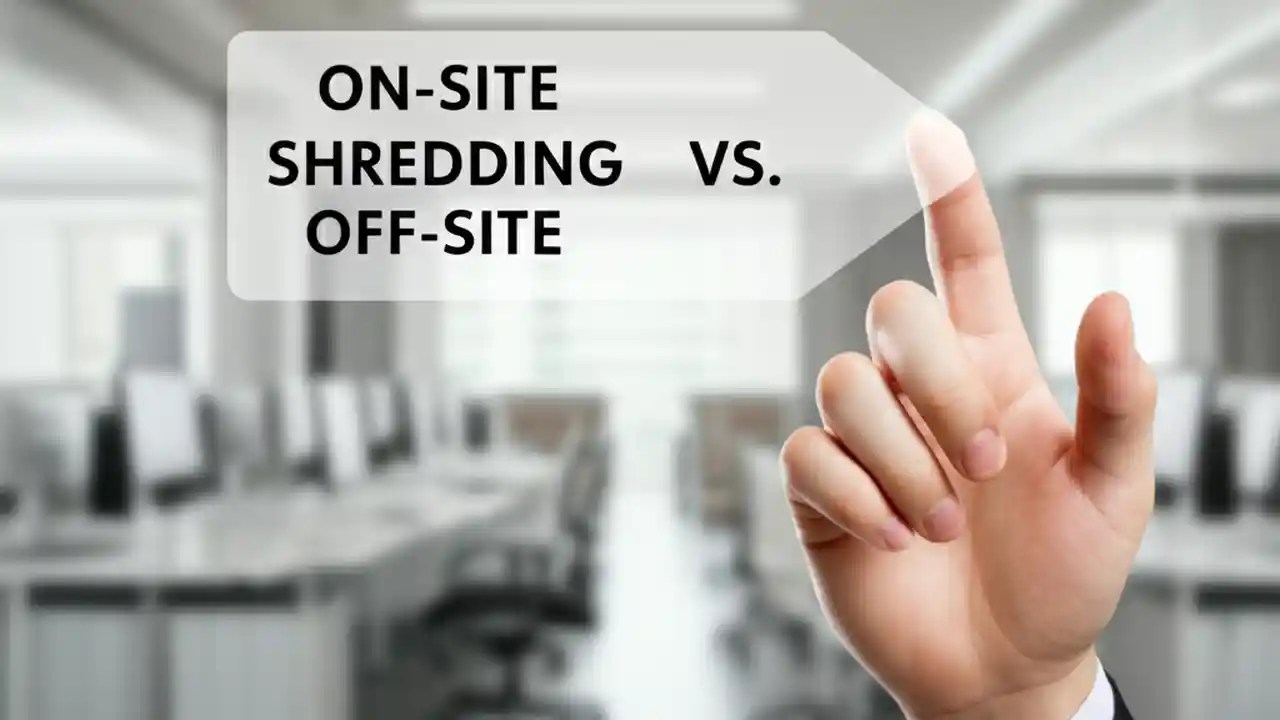 ON-SITE
SHREDDING VS.
OFF-SITE