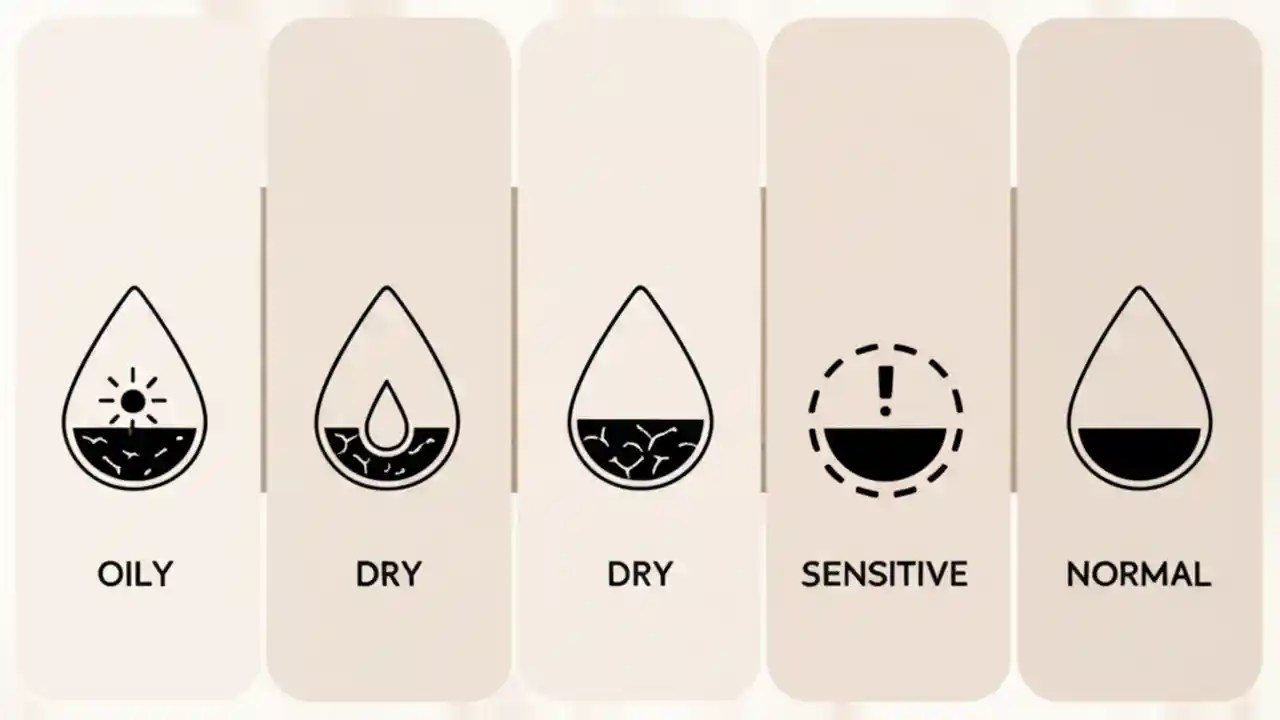 OILY

DRY

DRY

SENSITIVE

NORMAL