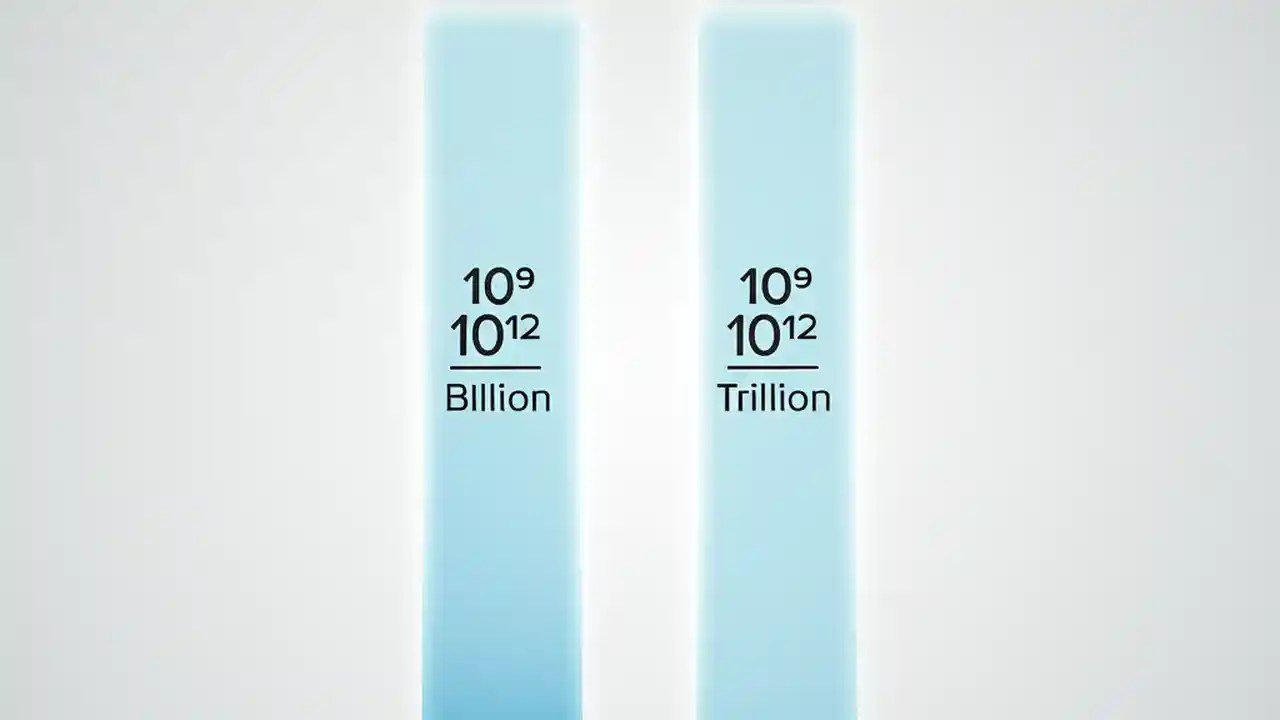 $10^9$
$10^{12}$
BIllion

$10^9$
$10^{12}$
Trillion