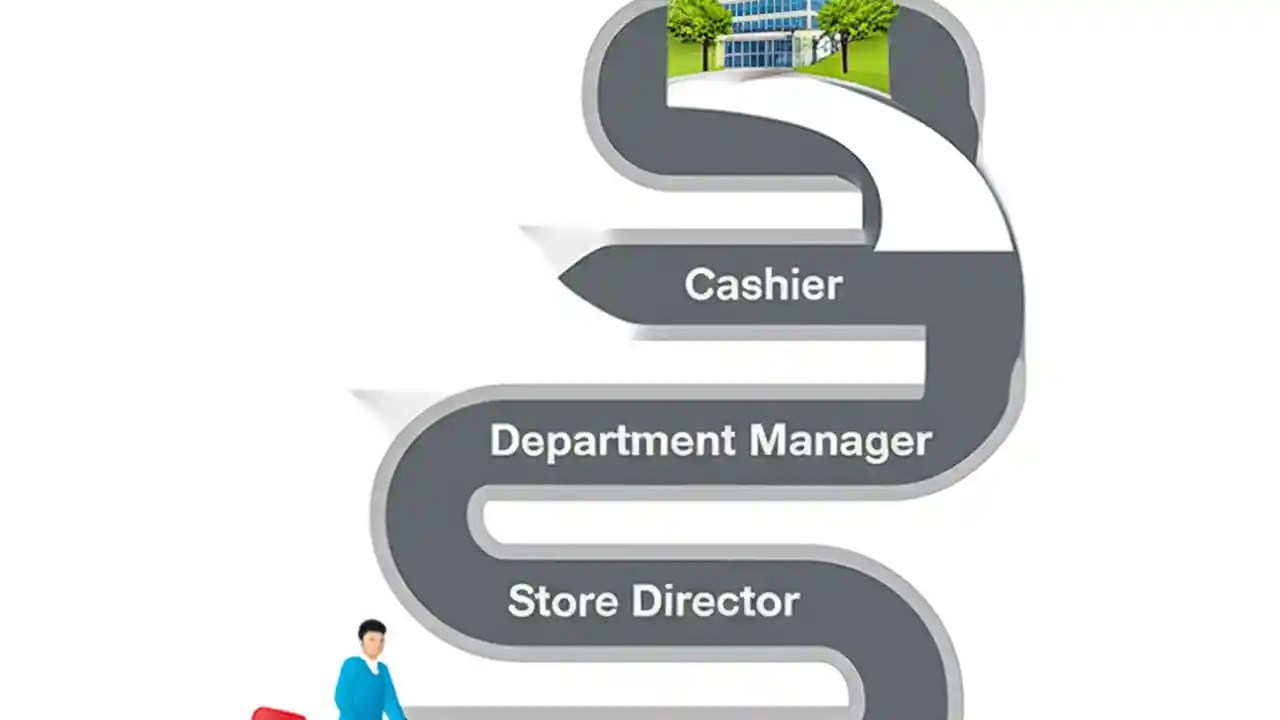 Cashier

Department Manager

Store Director