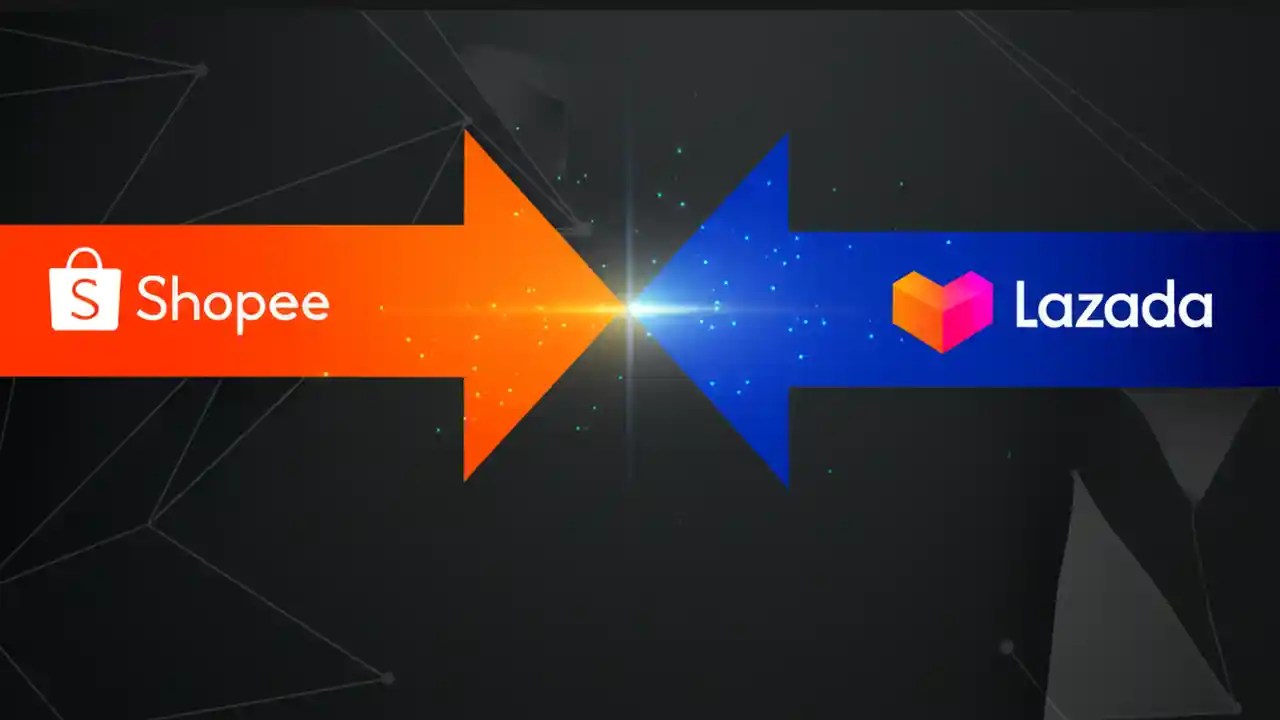 S Shopee

Lazada