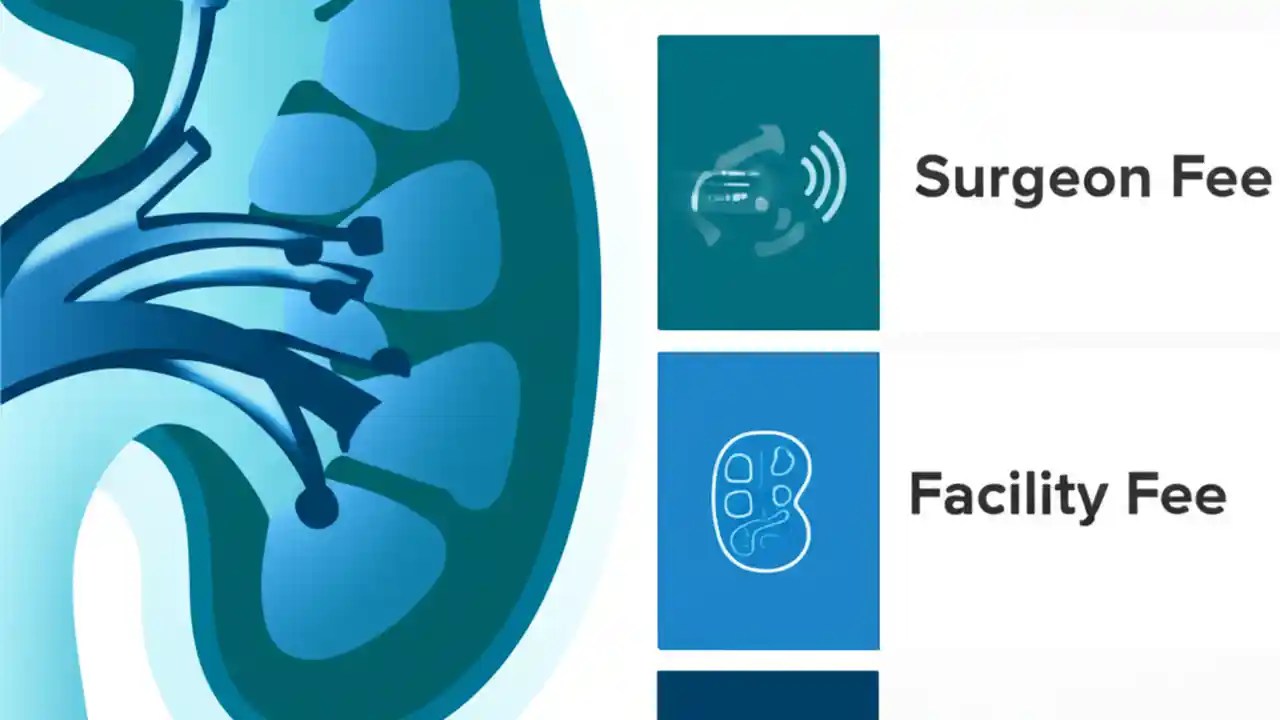 Surgeon Fee

Facility Fee