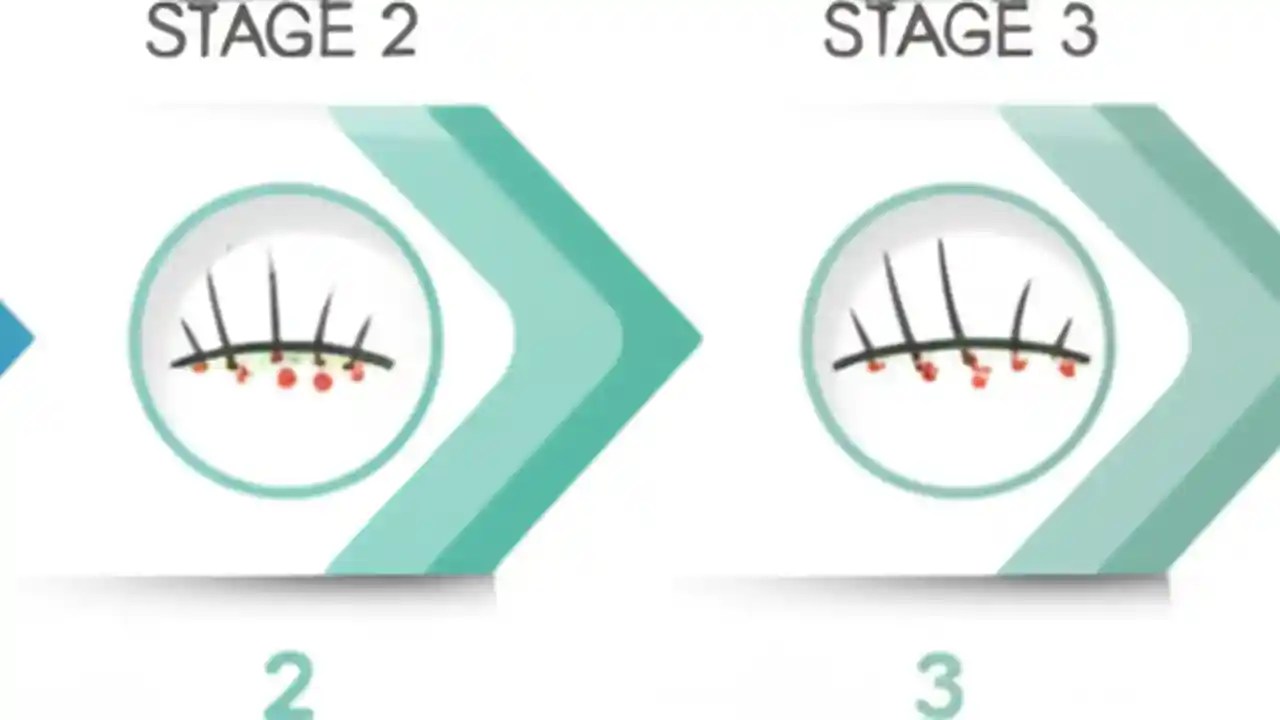 STAGE 2

STAGE 3

2

3