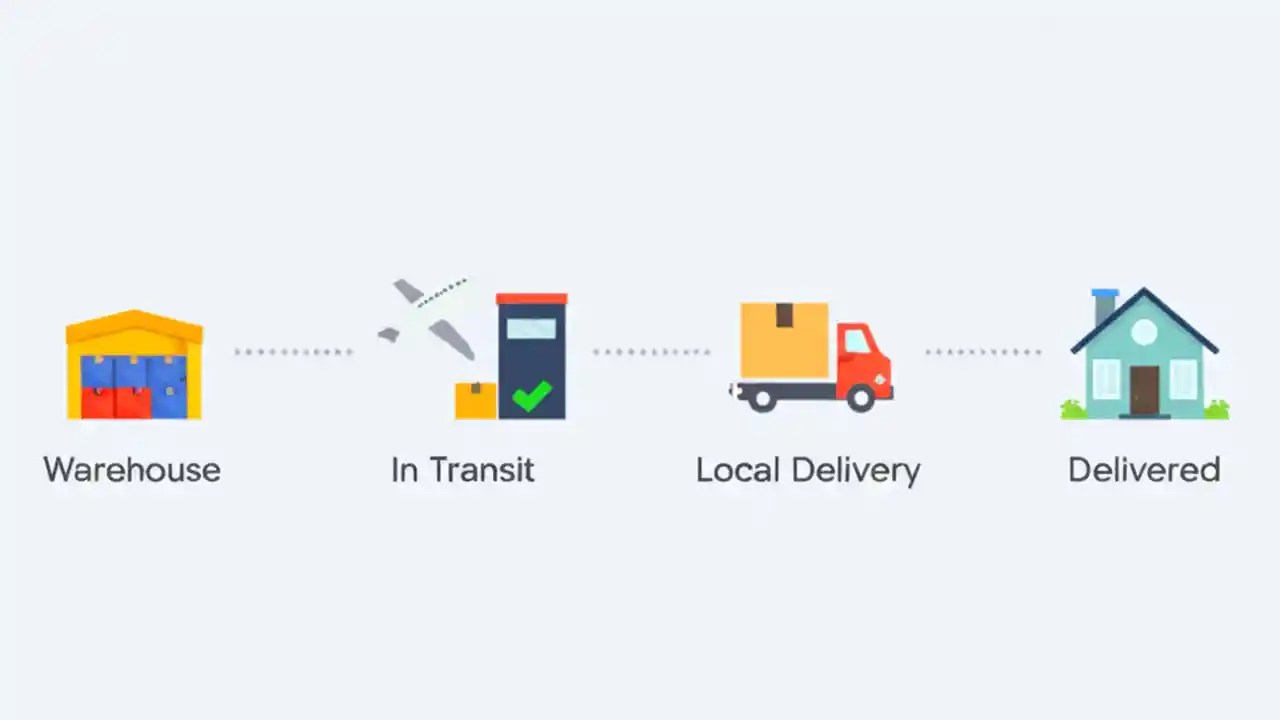 Warehouse

In Transit

Local Delivery

Delivered