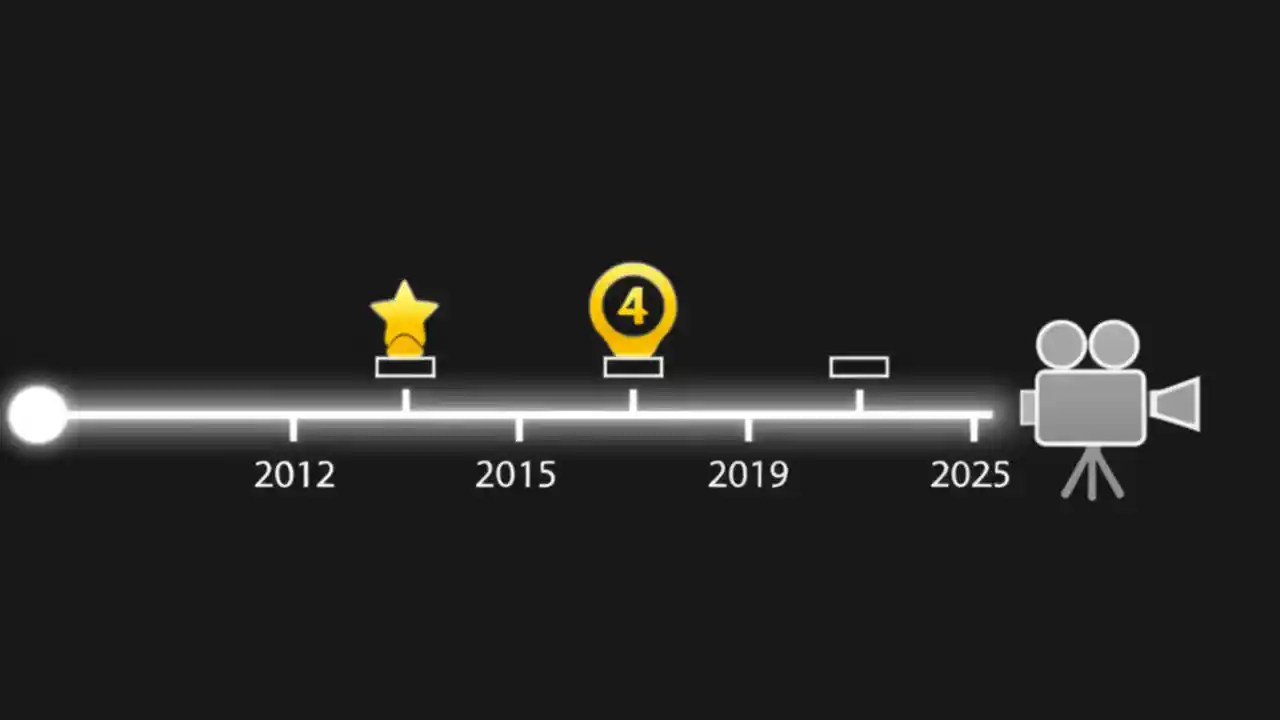 4

2012
2015
2019
2025