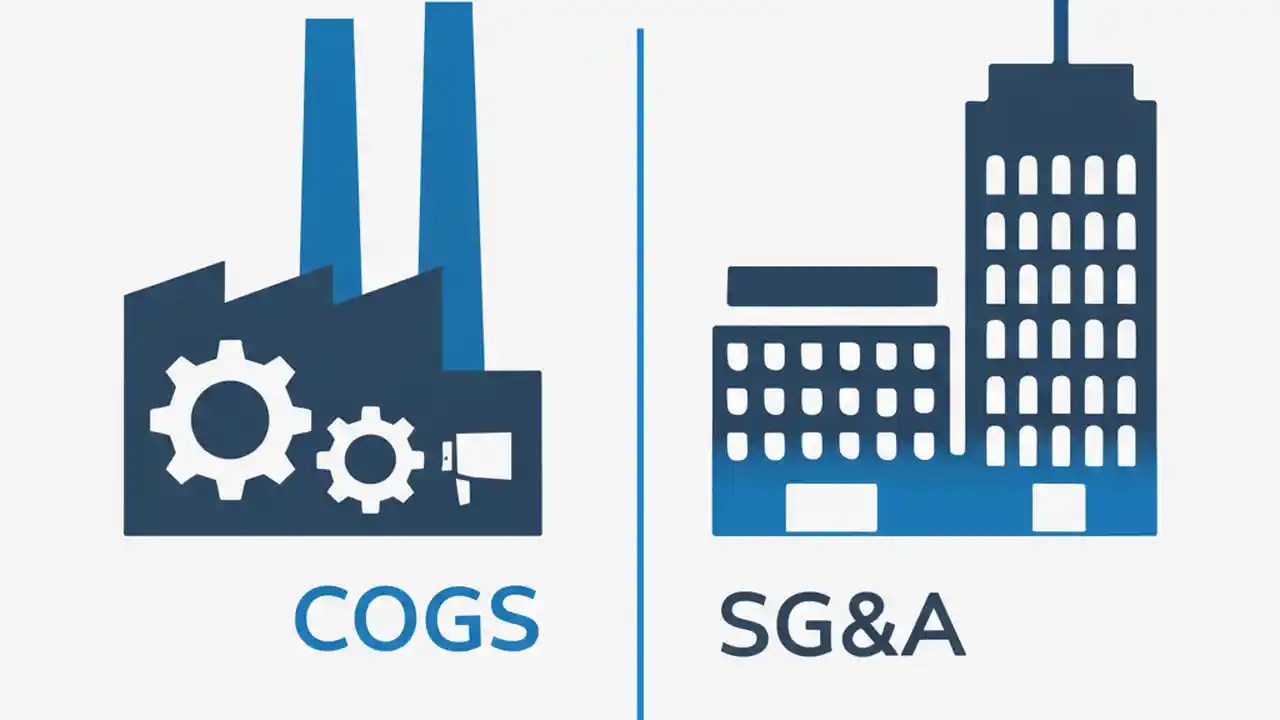 COGS

SG&A