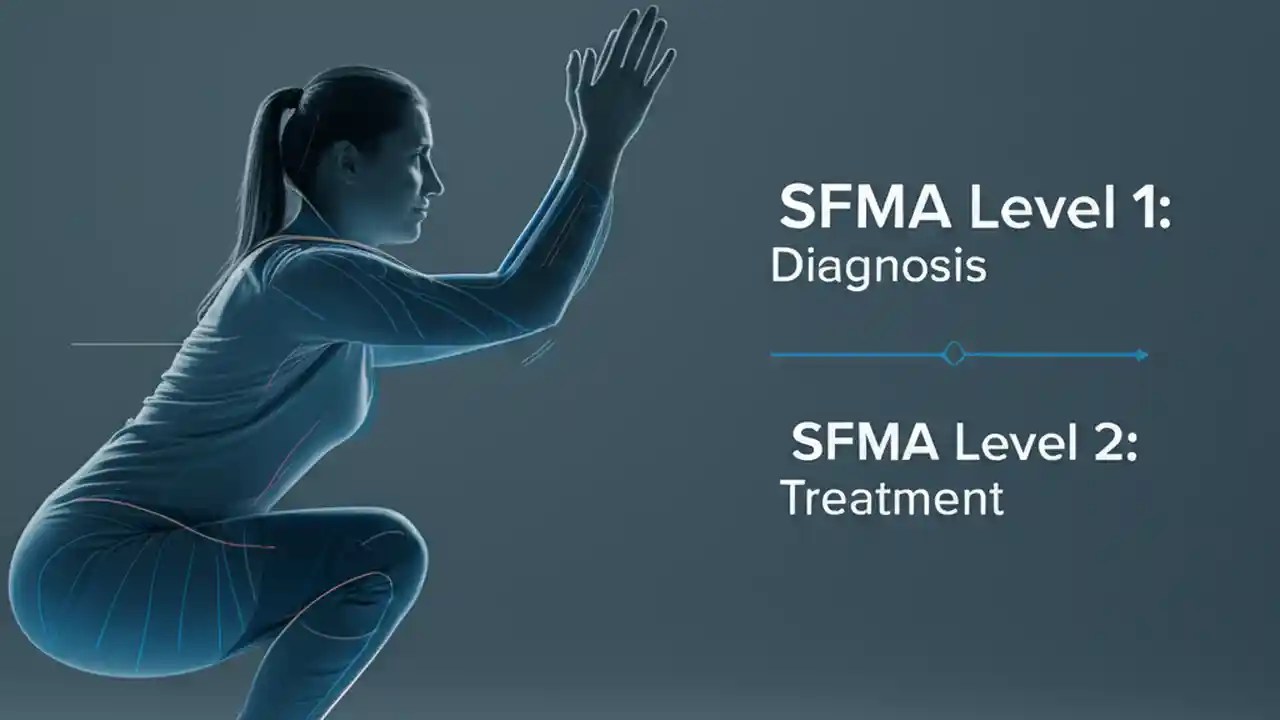 SFMA Level 1:
Diagnosis

SFMA Level 2:
Treatment