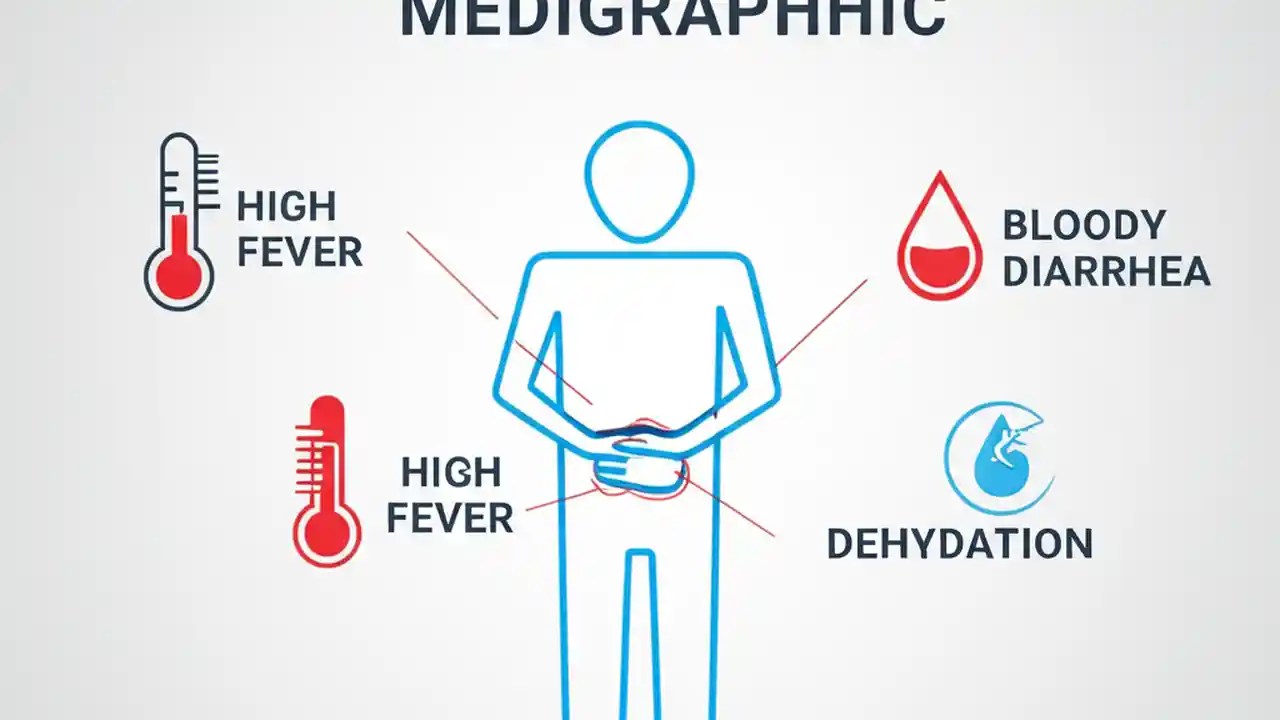 MEDIGRAPHHIC

HIGH FEVER

BLOODY DIARRHEA

HIGH FEVER

DEHYDATION