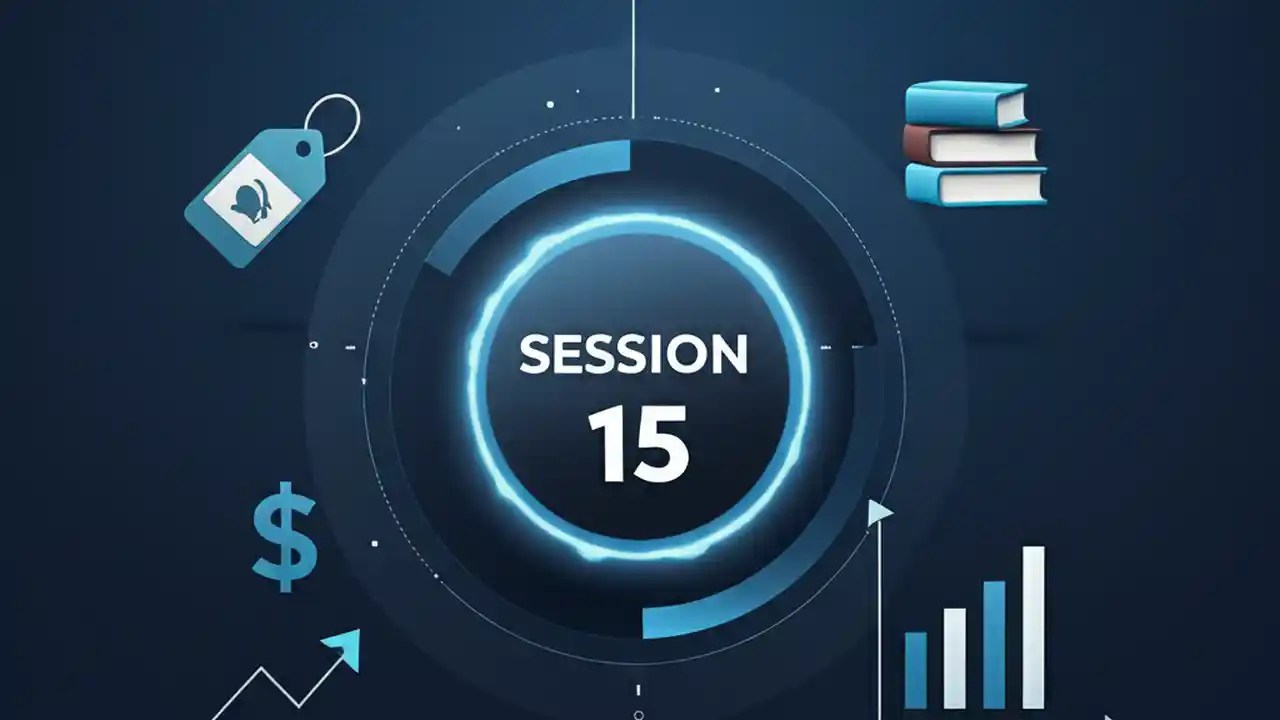 SESSION
15

$